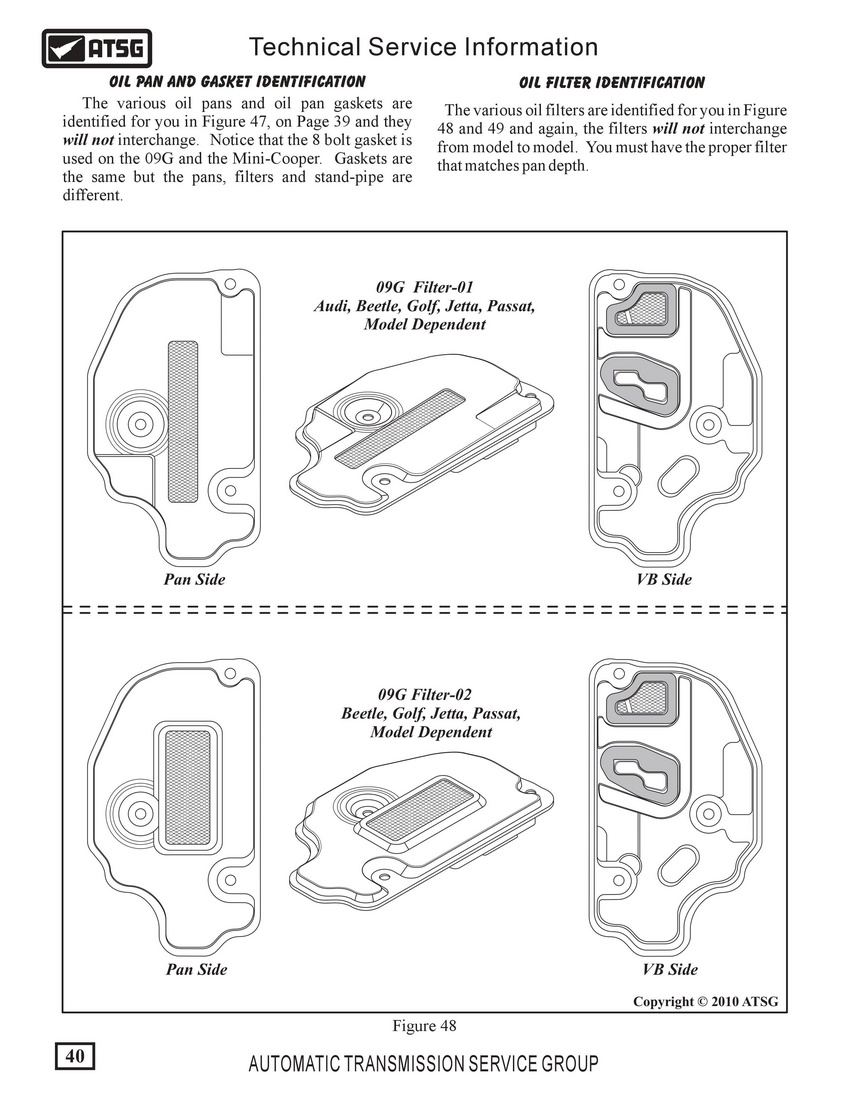 ATSG

Technical Service Information

OIL PAN AND GASKET IDENTIFICATION

The various oil pans and oil pan gaskets are identified for you in Figure 47, on Page 39 and they will not interchange. Notice that the 8 bolt gasket is used on the 09G and the Mini-Cooper. Gaskets are the same but the pans, filters and stand-pipe are different.

OIL FILTER IDENTIFICATION

The various oil filters are identified for you in Figure 48 and 49 and again, the filters will not interchange from model to model. You must have the proper filter that matches pan depth.

09G Filter-01
Audi, Beetle, Golf, Jetta, Passat,
Model Dependent

Pan Side

VB Side

09G Filter-02
Beetle, Golf, Jetta, Passat,
Model Dependent

Pan Side

VB Side

Copyright © 2010 ATSG

Figure 48

40

AUTOMATIC TRANSMISSION SERVICE GROUP