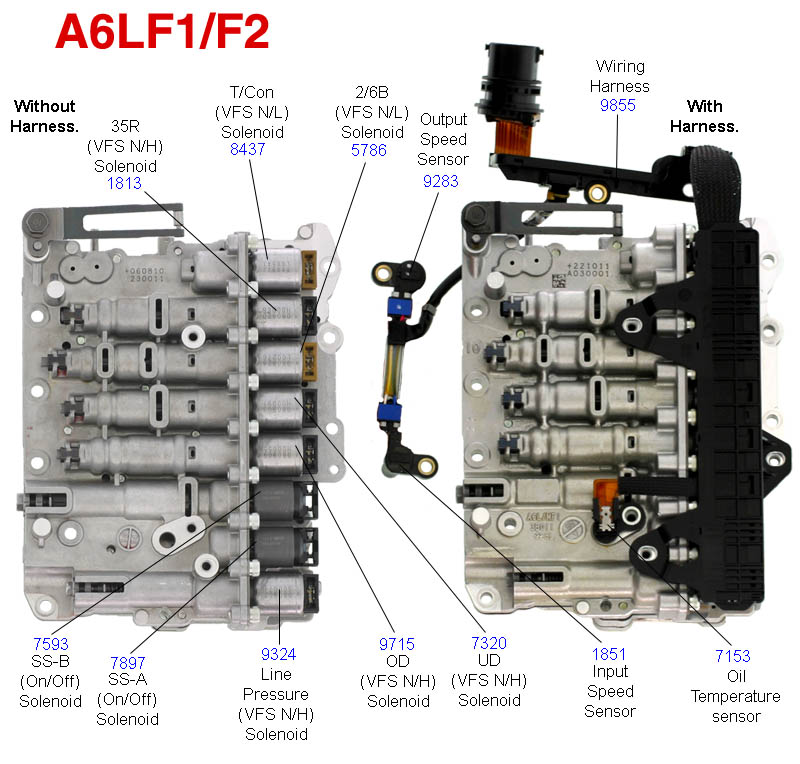 A6LF1/F2

Without Harness.

35R (VFS N/H) Solenoid 1813

T/Con (VFS N/L) Solenoid 8437

2/6B (VFS N/L) Solenoid 5786

Output Speed Sensor 9283

Wiring Harness 9855

With Harness.

+060810 230011

+221011 A030001

A6LF1

7593 SS-B (On/Off) Solenoid

7897 SS-A (On/Off) Solenoid

9324 Line Pressure (VFS N/H) Solenoid

9715 OD (VFS N/H) Solenoid

7320 UD (VFS N/H) Solenoid

1851 Input Speed Sensor

7153 Oil Temperature sensor