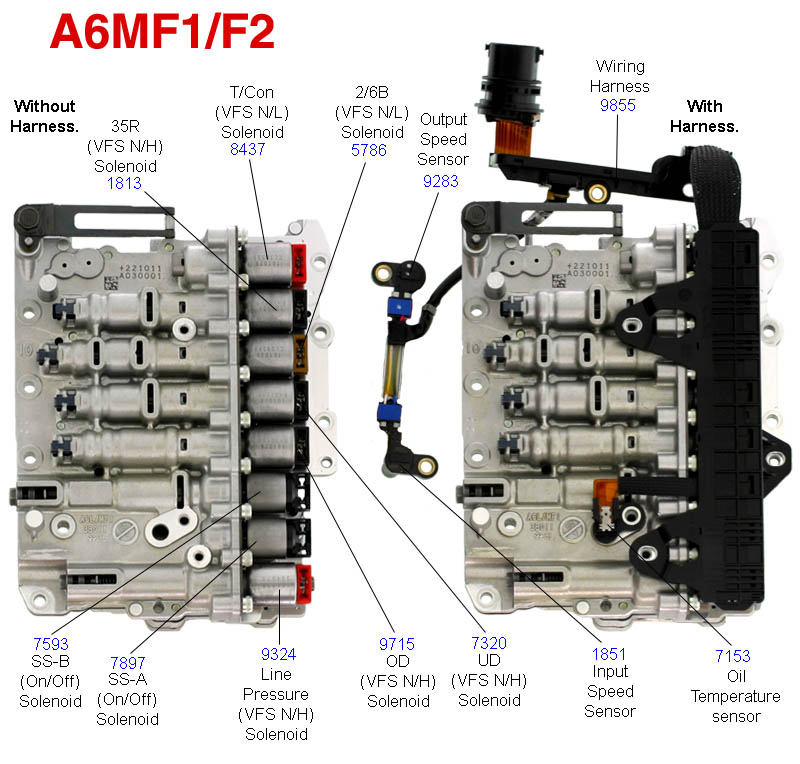 A6MF1/F2

Without Harness.

35R (VFS N/H) Solenoid 1813

T/Con (VFS N/L) Solenoid 8437

2/6B (VFS N/L) Solenoid 5786

Output Speed Sensor 9283

Wiring Harness 9855

With Harness.

+221011 A030001

+221011 A030001

7593 SS-B (On/Off) Solenoid

7897 SS-A (On/Off) Solenoid

9324 Line Pressure (VFS N/H) Solenoid

9715 OD (VFS N/H) Solenoid

7320 UD (VFS N/H) Solenoid

1851 Input Speed Sensor

7153 Oil Temperature sensor