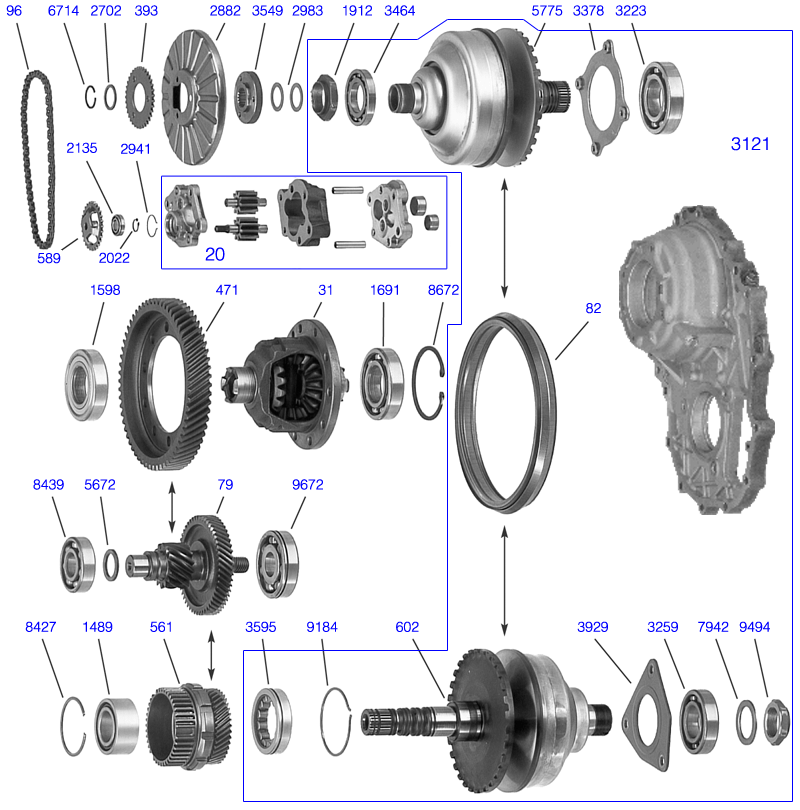 96 6714 2702 393 2882 3549 2983 1912 3464 5775 3378 3223

3121

2135 2941

589 2022

20

1598 471 31 1691 8672

82

8439 5672 79 9672

8427 1489 561 3595 9184 602 3929 3259 7942 9494