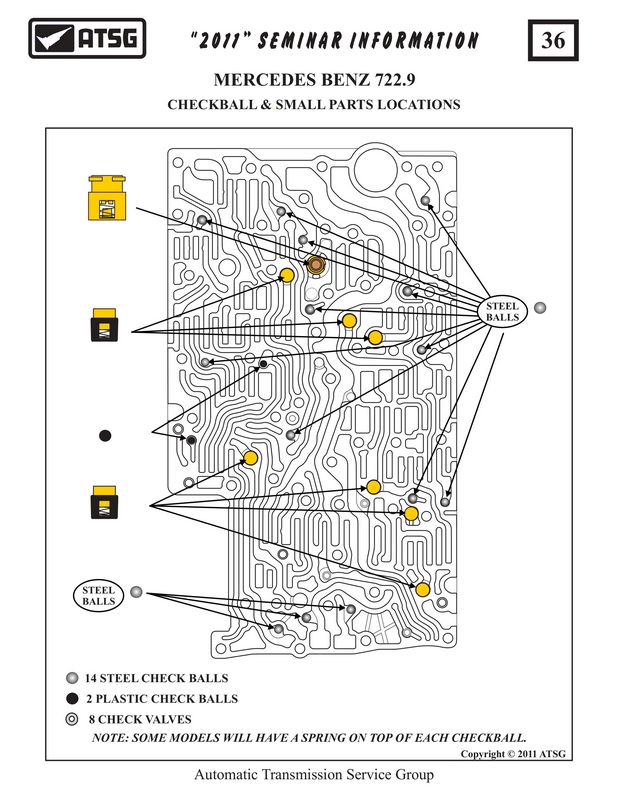 ATSG

"2011" SEMINAR INFORMATION

36

MERCEDES BENZ 722.9

CHECKBALL & SMALL PARTS LOCATIONS

STEEL BALLS

STEEL BALLS

14 STEEL CHECK BALLS

2 PLASTIC CHECK BALLS

8 CHECK VALVES

NOTE: SOME MODELS WILL HAVE A SPRING ON TOP OF EACH CHECKBALL.

Copyright © 2011 ATSG

Automatic Transmission Service Group