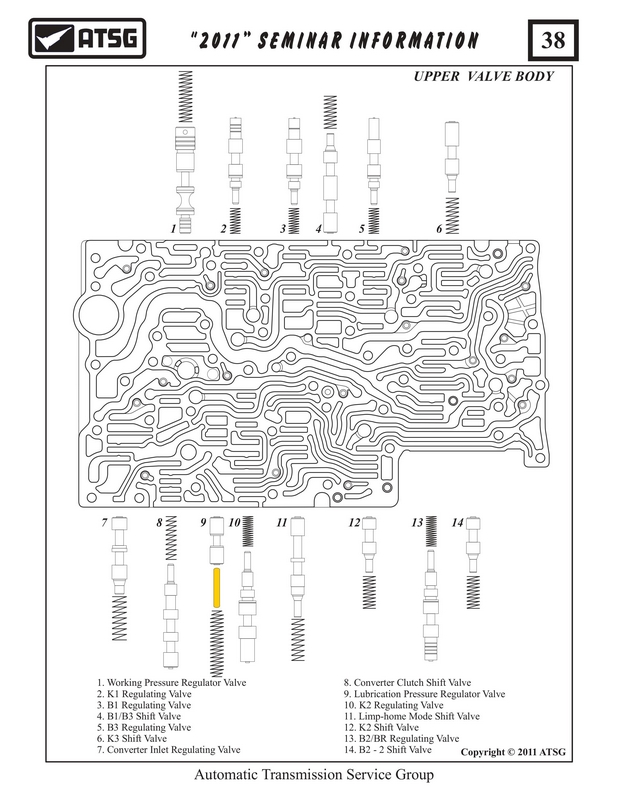 ATSG

"2011" SEMINAR INFORMATION

38

UPPER VALVE BODY

1 2 3 4 5 6

7 8 9 10 11 12 13 14

1. Working Pressure Regulator Valve
2. K1 Regulating Valve
3. B1 Regulating Valve
4. B1/B3 Shift Valve
5. B3 Regulating Valve
6. K3 Shift Valve
7. Converter Inlet Regulating Valve

8. Converter Clutch Shift Valve
9. Lubrication Pressure Regulator Valve
10. K2 Regulating Valve
11. Limp-home Mode Shift Valve
12. K2 Shift Valve
13. B2/BR Regulating Valve
14. B2 - 2 Shift Valve

Copyright © 2011 ATSG

Automatic Transmission Service Group