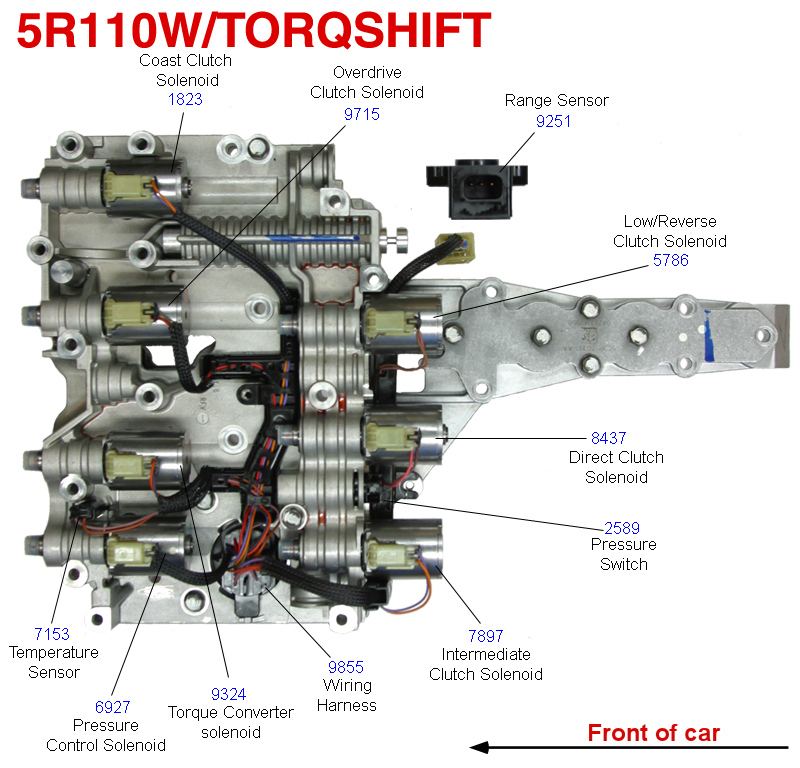 5R110W/TORQSHIFT

Coast Clutch Solenoid
1823

Overdrive Clutch Solenoid
9715

Range Sensor
9251

Low/Reverse Clutch Solenoid
5786

8437
Direct Clutch Solenoid

2589
Pressure Switch

7897
Intermediate Clutch Solenoid

9855
Wiring Harness

9324
Torque Converter solenoid

6927
Pressure Control Solenoid

7153
Temperature Sensor

Front of car