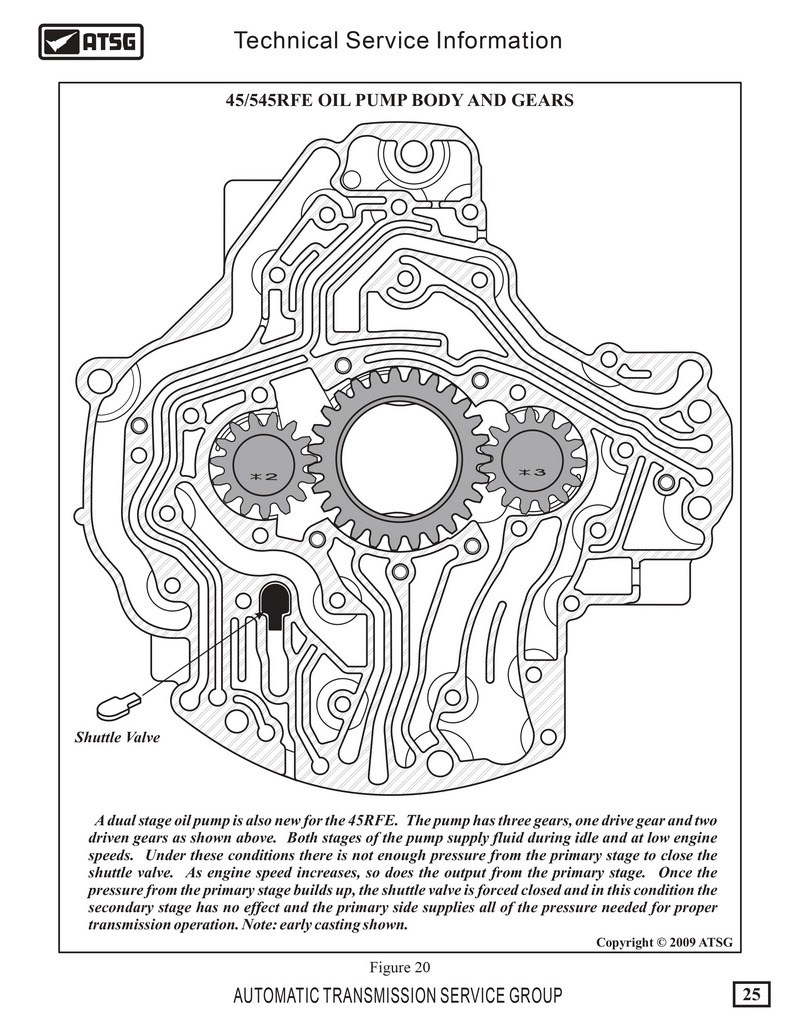 ATSG Technical Service Information

45/545RFE OIL PUMP BODY AND GEARS

*2

*3

Shuttle Valve

A dual stage oil pump is also new for the 45RFE. The pump has three gears, one drive gear and two driven gears as shown above. Both stages of the pump supply fluid during idle and at low engine speeds. Under these conditions there is not enough pressure from the primary stage to close the shuttle valve. As engine speed increases, so does the output from the primary stage. Once the pressure from the primary stage builds up, the shuttle valve is forced closed and in this condition the secondary stage has no effect and the primary side supplies all of the pressure needed for proper transmission operation. Note: early casting shown.

Copyright © 2009 ATSG

Figure 20

AUTOMATIC TRANSMISSION SERVICE GROUP

25