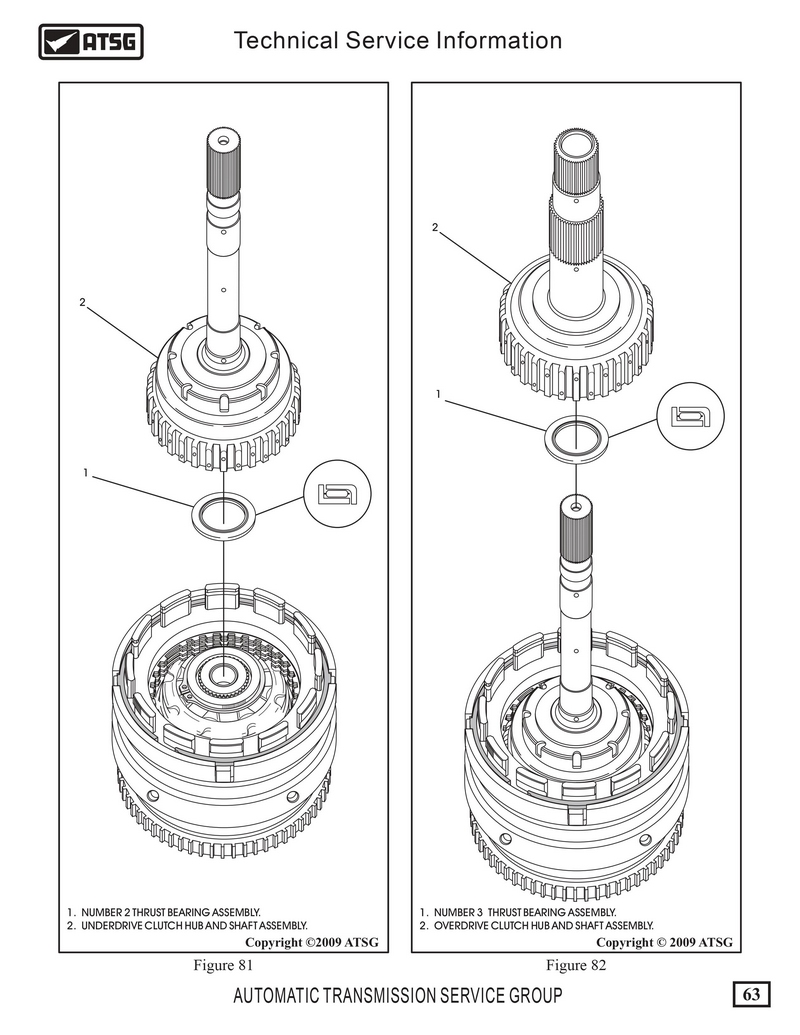 ATSG

Technical Service Information

2

1

1. NUMBER 2 THRUST BEARING ASSEMBLY.
2. UNDERDRIVE CLUTCH HUB AND SHAFT ASSEMBLY.

Copyright ©2009 ATSG

Figure 81

2

1

1. NUMBER 3 THRUST BEARING ASSEMBLY.
2. OVERDRIVE CLUTCH HUB AND SHAFT ASSEMBLY.

Copyright © 2009 ATSG

Figure 82

AUTOMATIC TRANSMISSION SERVICE GROUP

63