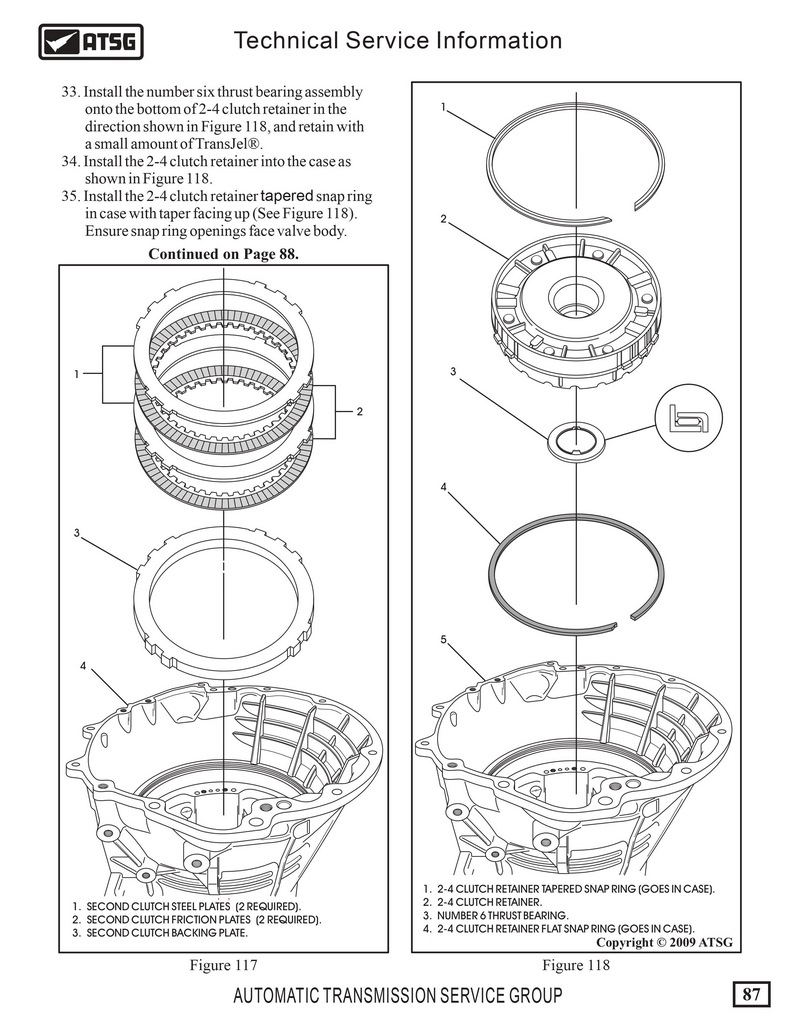 ATSG

Technical Service Information

33. Install the number six thrust bearing assembly onto the bottom of 2-4 clutch retainer in the direction shown in Figure 118, and retain with a small amount of TransJel®.
34. Install the 2-4 clutch retainer into the case as shown in Figure 118.
35. Install the 2-4 clutch retainer tapered snap ring in case with taper facing up (See Figure 118). Ensure snap ring openings face valve body.

Continued on Page 88.

1
2
3
4

1. SECOND CLUTCH STEEL PLATES (2 REQUIRED).
2. SECOND CLUTCH FRICTION PLATES (2 REQUIRED).
3. SECOND CLUTCH BACKING PLATE.

Figure 117

1
2
3
4
5

1. 2-4 CLUTCH RETAINER TAPERED SNAP RING (GOES IN CASE).
2. 2-4 CLUTCH RETAINER.
3. NUMBER 6 THRUST BEARING.
4. 2-4 CLUTCH RETAINER FLAT SNAP RING (GOES IN CASE).

Copyright © 2009 ATSG

Figure 118

AUTOMATIC TRANSMISSION SERVICE GROUP

87