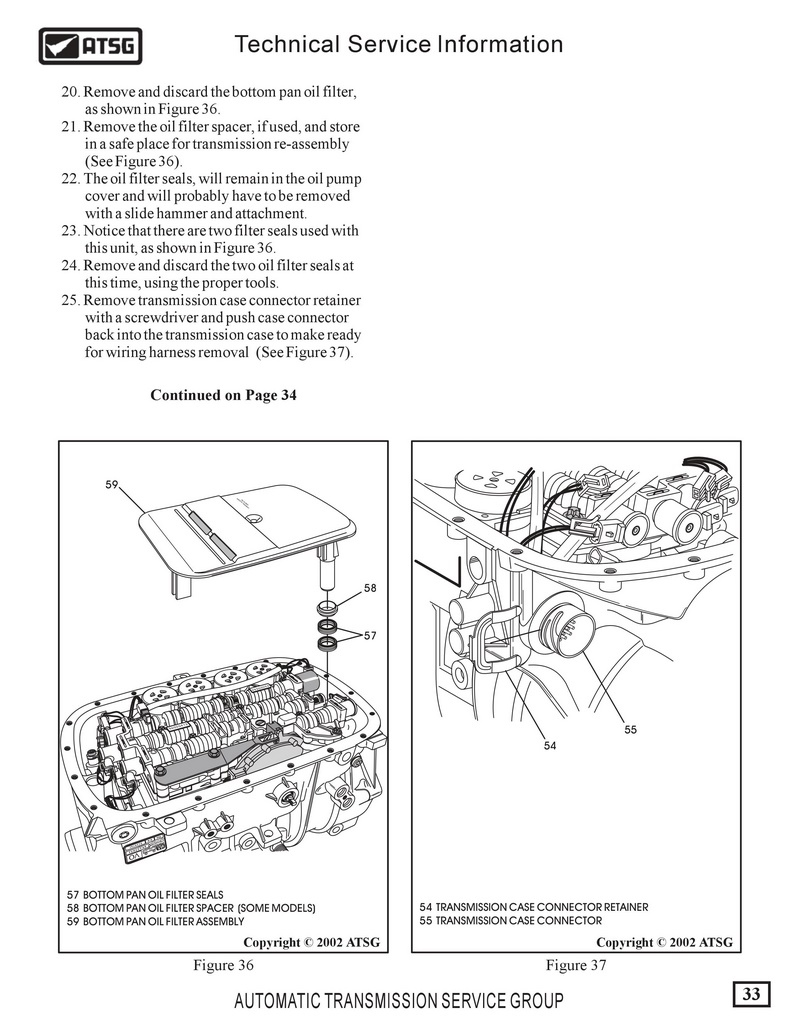 ATSG

Technical Service Information

20. Remove and discard the bottom pan oil filter, as shown in Figure 36.
21. Remove the oil filter spacer, if used, and store in a safe place for transmission re-assembly (See Figure 36).
22. The oil filter seals, will remain in the oil pump cover and will probably have to be removed with a slide hammer and attachment.
23. Notice that there are two filter seals used with this unit, as shown in Figure 36.
24. Remove and discard the two oil filter seals at this time, using the proper tools.
25. Remove transmission case connector retainer with a screwdriver and push case connector back into the transmission case to make ready for wiring harness removal (See Figure 37).

Continued on Page 34

59
58
57

57 BOTTOM PAN OIL FILTER SEALS
58 BOTTOM PAN OIL FILTER SPACER (SOME MODELS)
59 BOTTOM PAN OIL FILTER ASSEMBLY

Copyright © 2002 ATSG

Figure 36

55
54

54 TRANSMISSION CASE CONNECTOR RETAINER
55 TRANSMISSION CASE CONNECTOR

Copyright © 2002 ATSG

Figure 37

AUTOMATIC TRANSMISSION SERVICE GROUP

33