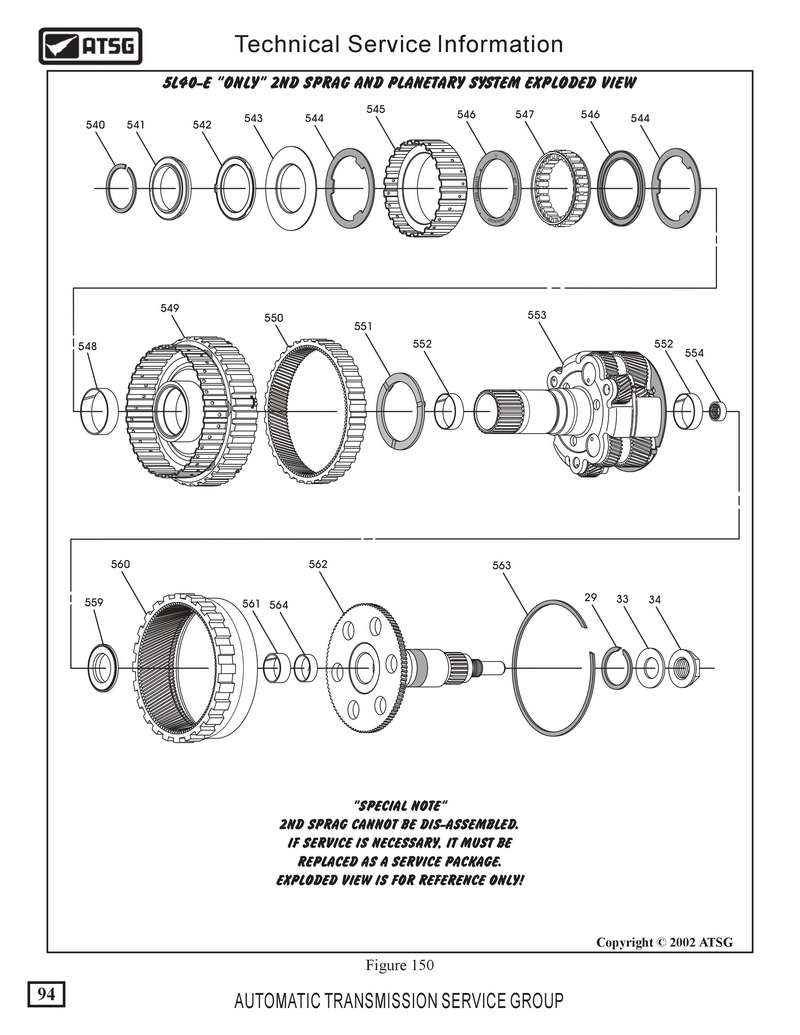 ATSG

Technical Service Information

5L40-E "ONLY" 2ND SPRAG AND PLANETARY SYSTEM EXPLODED VIEW

540 541 542 543 544 545 546 547 546 544

548 549 550 551 552 553 552 554

559 560 561 564 562 563 29 33 34

"SPECIAL NOTE"
2ND SPRAG CANNOT BE DIS-ASSEMBLED.
IF SERVICE IS NECESSARY, IT MUST BE
REPLACED AS A SERVICE PACKAGE.
EXPLODED VIEW IS FOR REFERENCE ONLY!

Copyright © 2002 ATSG

Figure 150

94

AUTOMATIC TRANSMISSION SERVICE GROUP