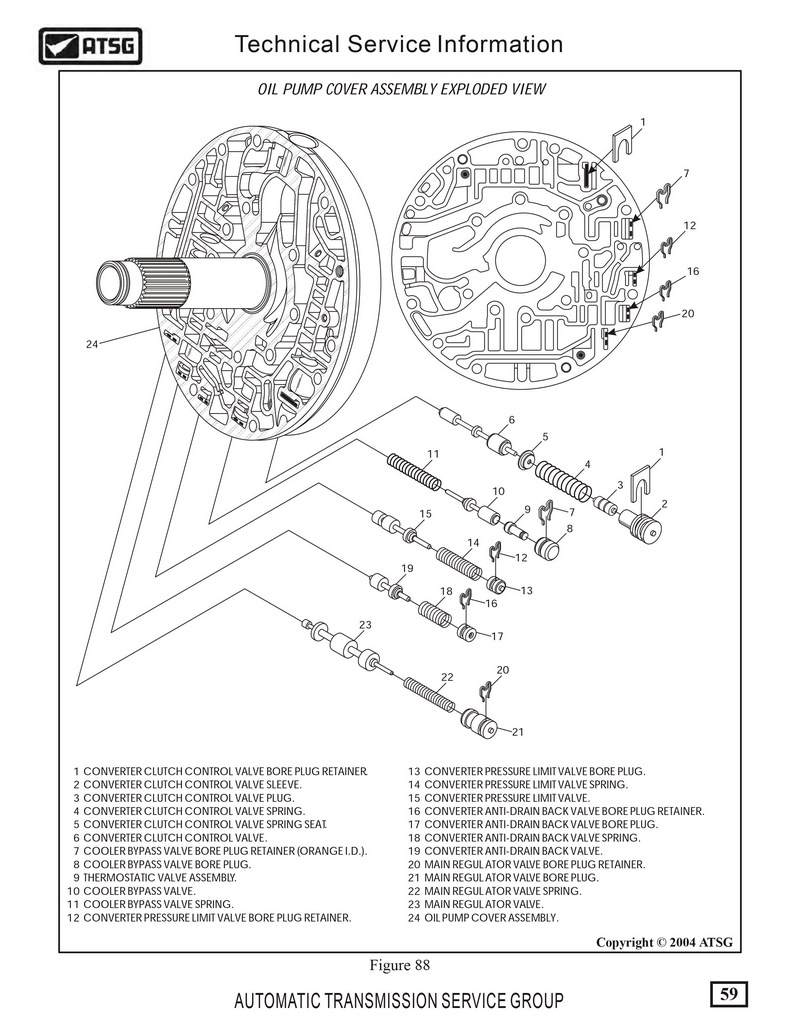 ATSG

Technical Service Information

OIL PUMP COVER ASSEMBLY EXPLODED VIEW

1
7
12
16
20
24
6
5
4
1
3
2
11
10
9
7
8
15
14
12
13
19
18
16
17
23
22
20
21

1 CONVERTER CLUTCH CONTROL VALVE BORE PLUG RETAINER.
2 CONVERTER CLUTCH CONTROL VALVE SLEEVE.
3 CONVERTER CLUTCH CONTROL VALVE PLUG.
4 CONVERTER CLUTCH CONTROL VALVE SPRING.
5 CONVERTER CLUTCH CONTROL VALVE SPRING SEAT.
6 CONVERTER CLUTCH CONTROL VALVE.
7 COOLER BYPASS VALVE BORE PLUG RETAINER (ORANGE I.D.).
8 COOLER BYPASS VALVE BORE PLUG.
9 THERMOSTATIC VALVE ASSEMBLY.
10 COOLER BYPASS VALVE.
11 COOLER BYPASS VALVE SPRING.
12 CONVERTER PRESSURE LIMIT VALVE BORE PLUG RETAINER.

13 CONVERTER PRESSURE LIMIT VALVE BORE PLUG.
14 CONVERTER PRESSURE LIMIT VALVE SPRING.
15 CONVERTER PRESSURE LIMIT VALVE.
16 CONVERTER ANTI-DRAIN BACK VALVE BORE PLUG RETAINER.
17 CONVERTER ANTI-DRAIN BACK VALVE BORE PLUG.
18 CONVERTER ANTI-DRAIN BACK VALVE SPRING.
19 CONVERTER ANTI-DRAIN BACK VALVE.
20 MAIN REGULATOR VALVE BORE PLUG RETAINER.
21 MAIN REGULATOR VALVE BORE PLUG.
22 MAIN REGULATOR VALVE SPRING.
23 MAIN REGULATOR VALVE.
24 OIL PUMP COVER ASSEMBLY.

Copyright © 2004 ATSG

Figure 88

AUTOMATIC TRANSMISSION SERVICE GROUP

59