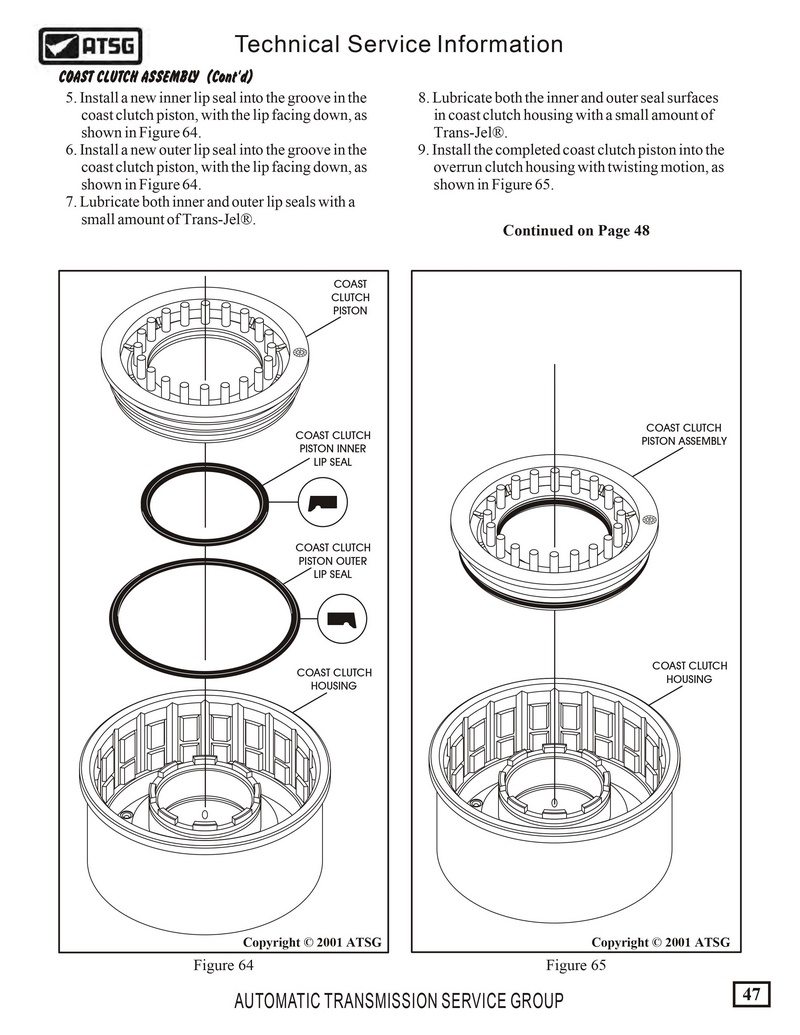 ATSG

Technical Service Information

COAST CLUTCH ASSEMBLY (Cont'd)

5. Install a new inner lip seal into the groove in the coast clutch piston, with the lip facing down, as shown in Figure 64.
6. Install a new outer lip seal into the groove in the coast clutch piston, with the lip facing down, as shown in Figure 64.
7. Lubricate both inner and outer lip seals with a small amount of Trans-Jel®.

8. Lubricate both the inner and outer seal surfaces in coast clutch housing with a small amount of Trans-Jel®.
9. Install the completed coast clutch piston into the overrun clutch housing with twisting motion, as shown in Figure 65.

Continued on Page 48

COAST CLUTCH PISTON

COAST CLUTCH PISTON INNER LIP SEAL

COAST CLUTCH PISTON OUTER LIP SEAL

COAST CLUTCH HOUSING

Copyright © 2001 ATSG

Figure 64

COAST CLUTCH PISTON ASSEMBLY

COAST CLUTCH HOUSING

Copyright © 2001 ATSG

Figure 65

AUTOMATIC TRANSMISSION SERVICE GROUP

47