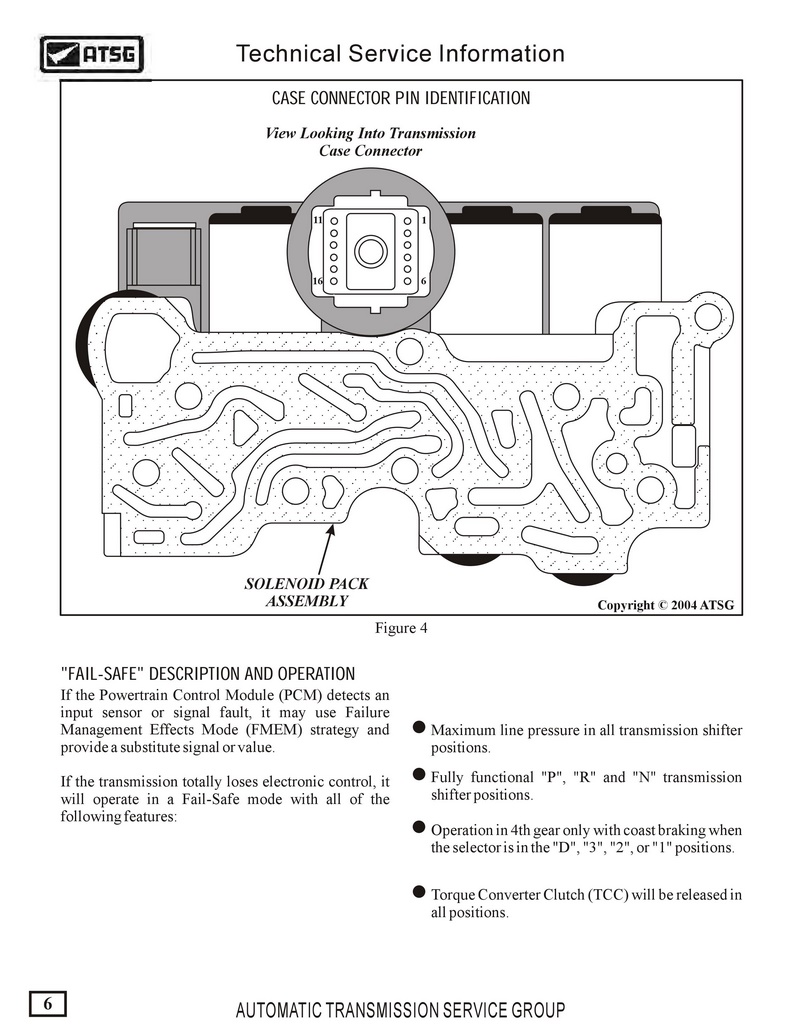 ATSG

Technical Service Information

CASE CONNECTOR PIN IDENTIFICATION

View Looking Into Transmission Case Connector

11

1

16

6

SOLENOID PACK ASSEMBLY

Copyright © 2004 ATSG

Figure 4

"FAIL-SAFE" DESCRIPTION AND OPERATION

If the Powertrain Control Module (PCM) detects an input sensor or signal fault, it may use Failure Management Effects Mode (FMEM) strategy and provide a substitute signal or value.

If the transmission totally loses electronic control, it will operate in a Fail-Safe mode with all of the following features:

Maximum line pressure in all transmission shifter positions.

Fully functional "P", "R" and "N" transmission shifter positions.

Operation in 4th gear only with coast braking when the selector is in the "D", "3", "2", or "1" positions.

Torque Converter Clutch (TCC) will be released in all positions.

6

AUTOMATIC TRANSMISSION SERVICE GROUP