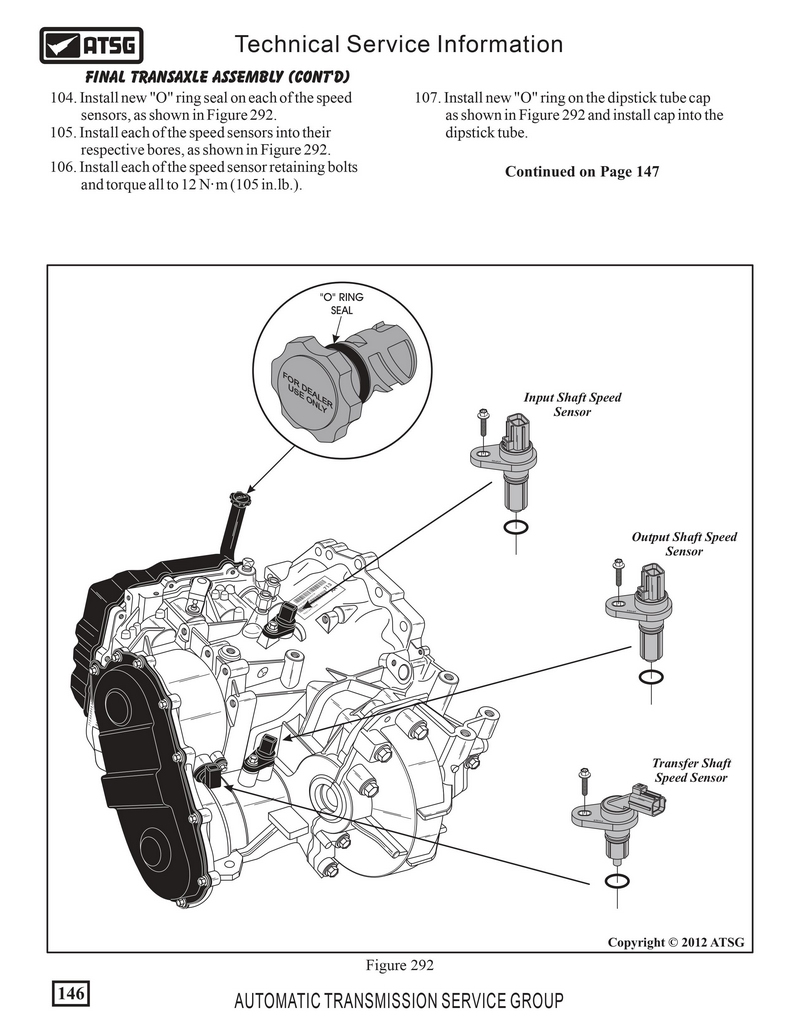 ATSG

Technical Service Information

FINAL TRANSAXLE ASSEMBLY (CONT'D)

104. Install new "O" ring seal on each of the speed sensors, as shown in Figure 292.
105. Install each of the speed sensors into their respective bores, as shown in Figure 292.
106. Install each of the speed sensor retaining bolts and torque all to 12 N·m (105 in.lb.).

107. Install new "O" ring on the dipstick tube cap as shown in Figure 292 and install cap into the dipstick tube.

Continued on Page 147

"O" RING SEAL

FOR DEALER USE ONLY

Input Shaft Speed Sensor

Output Shaft Speed Sensor

Transfer Shaft Speed Sensor

Copyright © 2012 ATSG

Figure 292

146

AUTOMATIC TRANSMISSION SERVICE GROUP