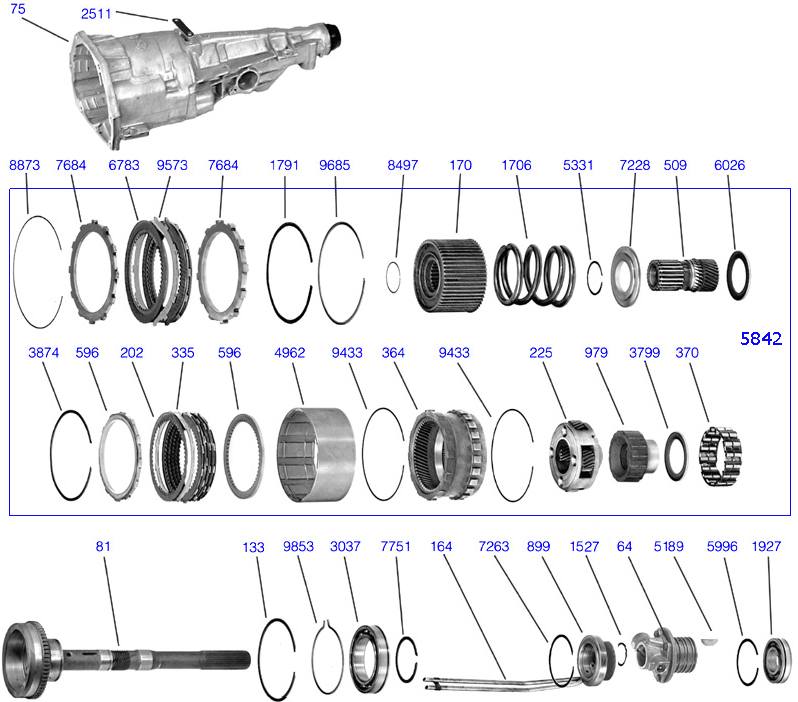 75
2511

8873 7684 6783 9573 7684 1791 9685 8497 170 1706 5331 7228 509 6026

5842

3874 596 202 335 596 4962 9433 364 9433 225 979 3799 370

81 133 9853 3037 7751 164 7263 899 1527 64 5189 5996 1927