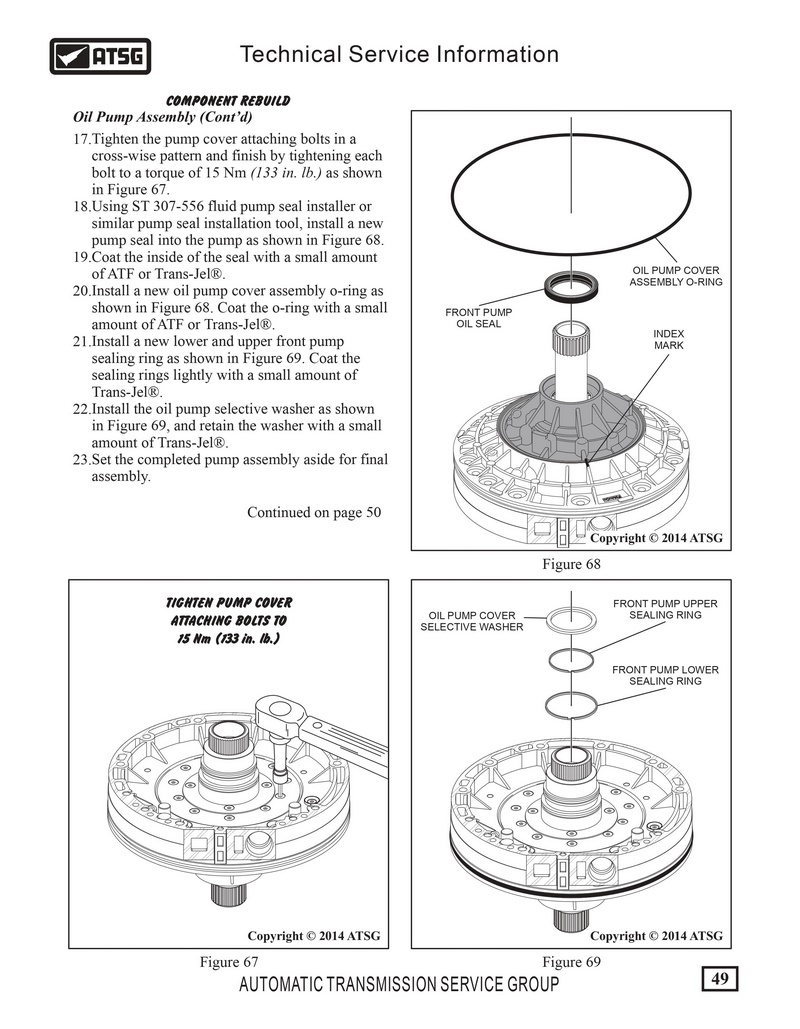 ATSG

Technical Service Information

COMPONENT REBUILD
Oil Pump Assembly (Cont'd)

17.Tighten the pump cover attaching bolts in a cross-wise pattern and finish by tightening each bolt to a torque of 15 Nm (133 in. lb.) as shown in Figure 67.
18.Using ST 307-556 fluid pump seal installer or similar pump seal installation tool, install a new pump seal into the pump as shown in Figure 68.
19.Coat the inside of the seal with a small amount of ATF or Trans-Jel®.
20.Install a new oil pump cover assembly o-ring as shown in Figure 68. Coat the o-ring with a small amount of ATF or Trans-Jel®.
21.Install a new lower and upper front pump sealing ring as shown in Figure 69. Coat the sealing rings lightly with a small amount of Trans-Jel®.
22.Install the oil pump selective washer as shown in Figure 69, and retain the washer with a small amount of Trans-Jel®.
23.Set the completed pump assembly aside for final assembly.

Continued on page 50

OIL PUMP COVER ASSEMBLY O-RING
FRONT PUMP OIL SEAL
INDEX MARK
Copyright © 2014 ATSG
Figure 68

TIGHTEN PUMP COVER ATTACHING BOLTS TO 15 Nm (133 in. lb.)
Copyright © 2014 ATSG
Figure 67

OIL PUMP COVER SELECTIVE WASHER
FRONT PUMP UPPER SEALING RING
FRONT PUMP LOWER SEALING RING
Copyright © 2014 ATSG
Figure 69

AUTOMATIC TRANSMISSION SERVICE GROUP
49