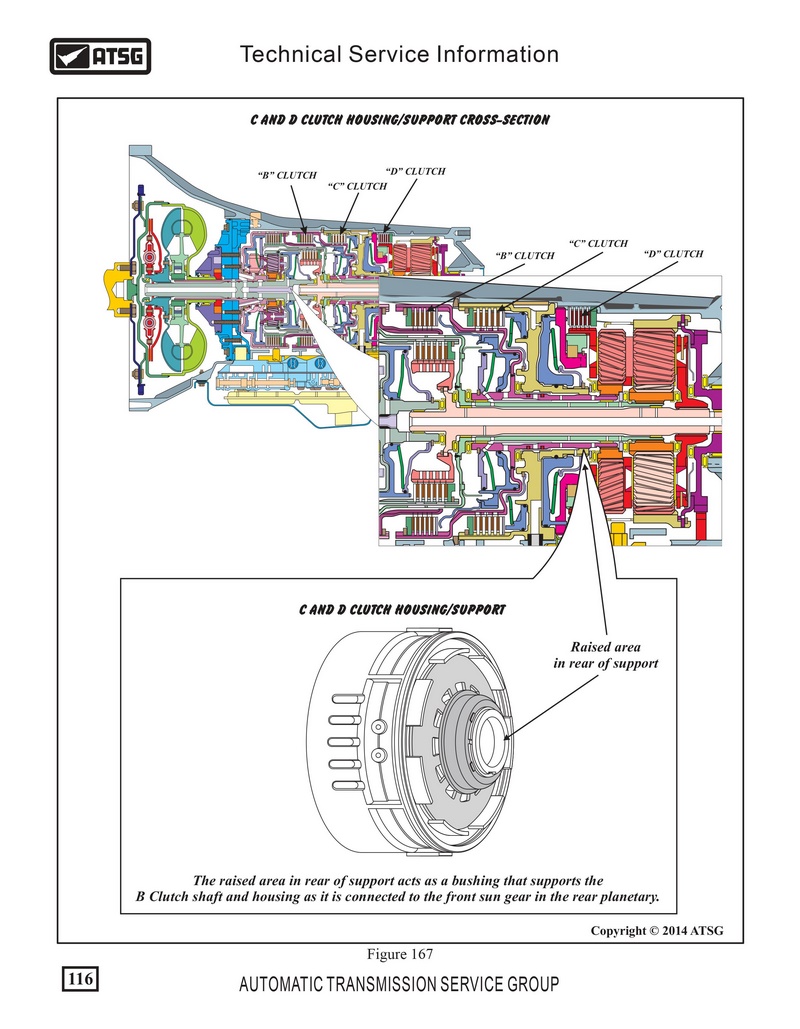 ATSG

Technical Service Information

C AND D CLUTCH HOUSING/SUPPORT CROSS-SECTION

"B" CLUTCH

"C" CLUTCH

"D" CLUTCH

"B" CLUTCH

"C" CLUTCH

"D" CLUTCH

C AND D CLUTCH HOUSING/SUPPORT

Raised area in rear of support

The raised area in rear of support acts as a bushing that supports the B Clutch shaft and housing as it is connected to the front sun gear in the rear planetary.

Copyright © 2014 ATSG

Figure 167

116

AUTOMATIC TRANSMISSION SERVICE GROUP