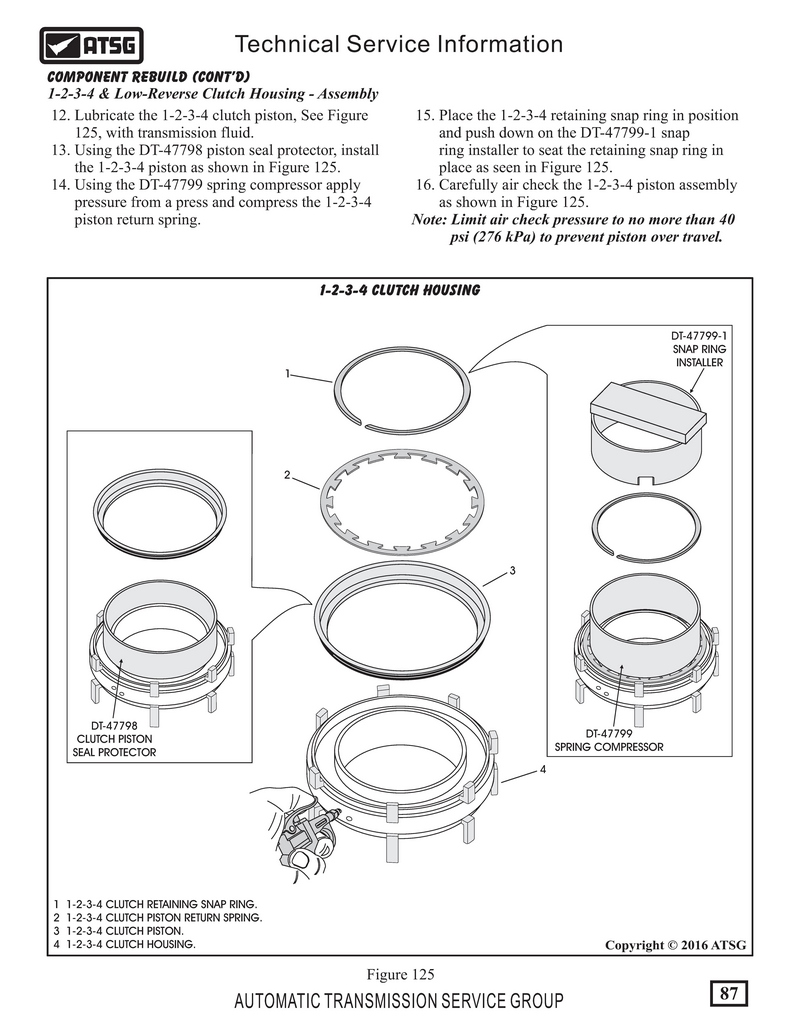 ATSG

Technical Service Information

COMPONENT REBUILD (CONT'D)

1-2-3-4 & Low-Reverse Clutch Housing - Assembly

12. Lubricate the 1-2-3-4 clutch piston, See Figure 125, with transmission fluid.
13. Using the DT-47798 piston seal protector, install the 1-2-3-4 piston as shown in Figure 125.
14. Using the DT-47799 spring compressor apply pressure from a press and compress the 1-2-3-4 piston return spring.

15. Place the 1-2-3-4 retaining snap ring in position and push down on the DT-47799-1 snap ring installer to seat the retaining snap ring in place as seen in Figure 125.
16. Carefully air check the 1-2-3-4 piston assembly as shown in Figure 125.

Note: Limit air check pressure to no more than 40 psi (276 kPa) to prevent piston over travel.

1-2-3-4 CLUTCH HOUSING

DT-47799-1
SNAP RING
INSTALLER

1

2

3

4

DT-47798
CLUTCH PISTON
SEAL PROTECTOR

DT-47799
SPRING COMPRESSOR

1 1-2-3-4 CLUTCH RETAINING SNAP RING.
2 1-2-3-4 CLUTCH PISTON RETURN SPRING.
3 1-2-3-4 CLUTCH PISTON.
4 1-2-3-4 CLUTCH HOUSING.

Copyright © 2016 ATSG

Figure 125

AUTOMATIC TRANSMISSION SERVICE GROUP

87