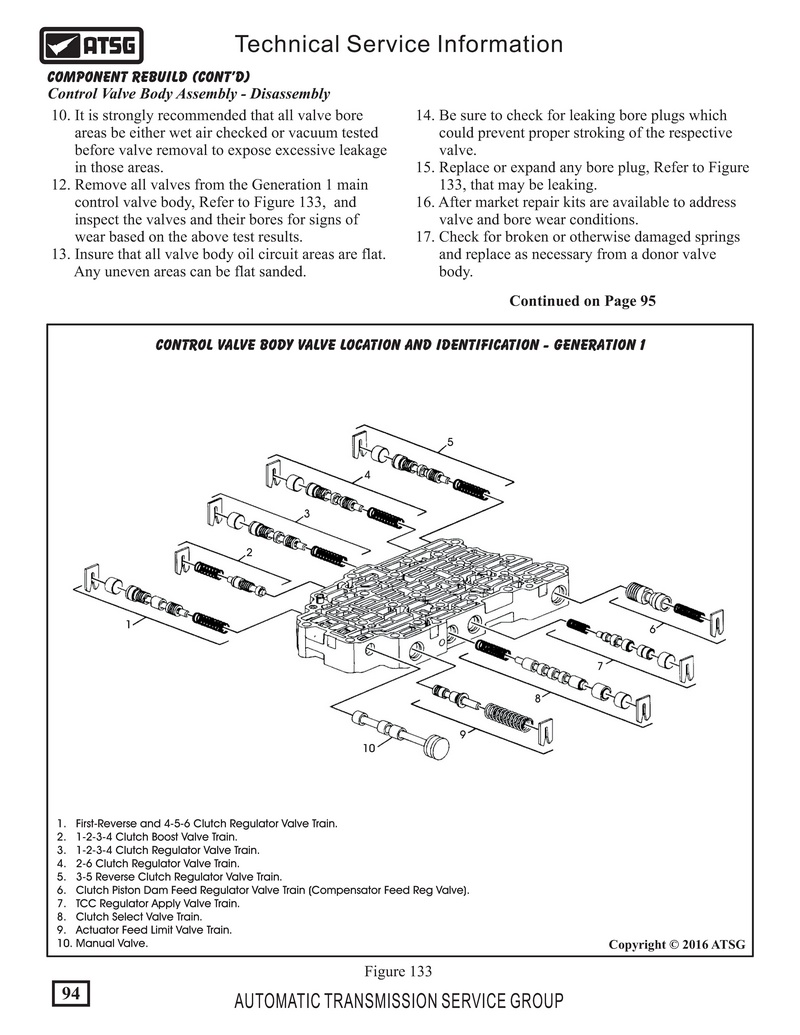 ATSG

Technical Service Information

COMPONENT REBUILD (CONT'D)
Control Valve Body Assembly - Disassembly

10. It is strongly recommended that all valve bore areas be either wet air checked or vacuum tested before valve removal to expose excessive leakage in those areas.
12. Remove all valves from the Generation 1 main control valve body, Refer to Figure 133, and inspect the valves and their bores for signs of wear based on the above test results.
13. Insure that all valve body oil circuit areas are flat. Any uneven areas can be flat sanded.

14. Be sure to check for leaking bore plugs which could prevent proper stroking of the respective valve.
15. Replace or expand any bore plug, Refer to Figure 133, that may be leaking.
16. After market repair kits are available to address valve and bore wear conditions.
17. Check for broken or otherwise damaged springs and replace as necessary from a donor valve body.

Continued on Page 95

CONTROL VALVE BODY VALVE LOCATION AND IDENTIFICATION - GENERATION 1

5
4
3
2
1
6
7
8
9
10

1. First-Reverse and 4-5-6 Clutch Regulator Valve Train.
2. 1-2-3-4 Clutch Boost Valve Train.
3. 1-2-3-4 Clutch Regulator Valve Train.
4. 2-6 Clutch Regulator Valve Train.
5. 3-5 Reverse Clutch Regulator Valve Train.
6. Clutch Piston Dam Feed Regulator Valve Train (Compensator Feed Reg Valve).
7. TCC Regulator Apply Valve Train.
8. Clutch Select Valve Train.
9. Actuator Feed Limit Valve Train.
10. Manual Valve.

Copyright © 2016 ATSG

Figure 133

94

AUTOMATIC TRANSMISSION SERVICE GROUP