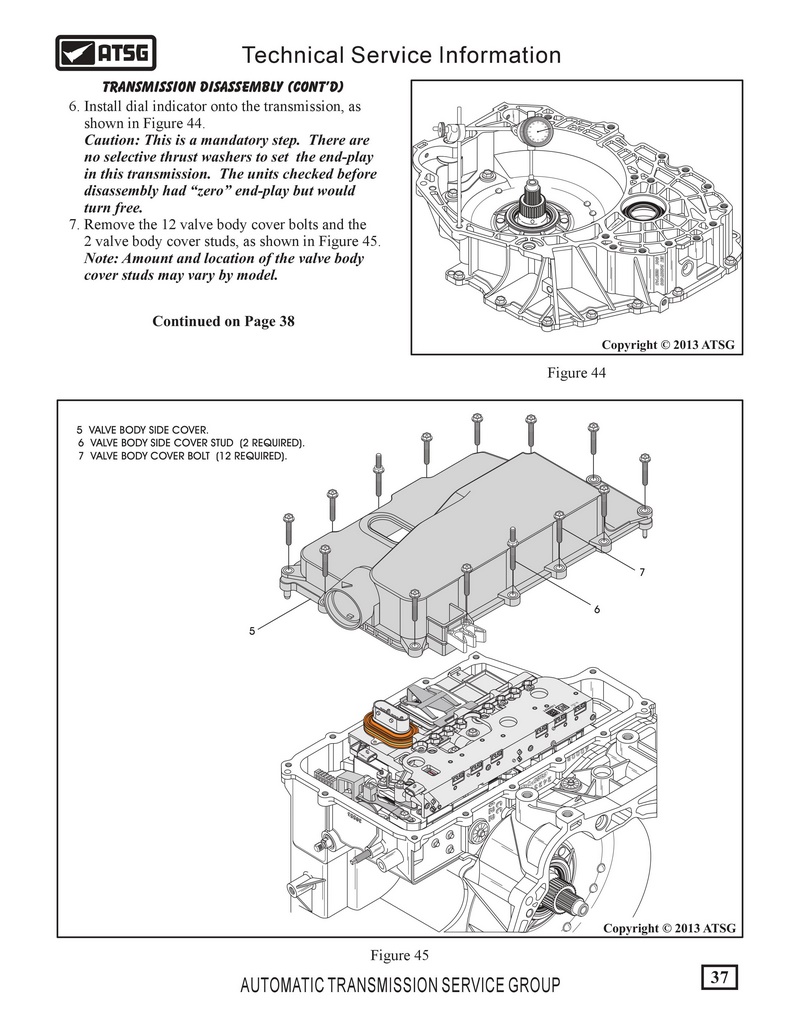 ATSG

Technical Service Information

TRANSMISSION DISASSEMBLY (CONT'D)

6. Install dial indicator onto the transmission, as shown in Figure 44.
Caution: This is a mandatory step. There are no selective thrust washers to set the end-play in this transmission. The units checked before disassembly had "zero" end-play but would turn free.

7. Remove the 12 valve body cover bolts and the 2 valve body cover studs, as shown in Figure 45.
Note: Amount and location of the valve body cover studs may vary by model.

Continued on Page 38

Copyright © 2013 ATSG

Figure 44

5 VALVE BODY SIDE COVER.
6 VALVE BODY SIDE COVER STUD (2 REQUIRED).
7 VALVE BODY COVER BOLT (12 REQUIRED).

7

6

5

Copyright © 2013 ATSG

Figure 45

AUTOMATIC TRANSMISSION SERVICE GROUP

37