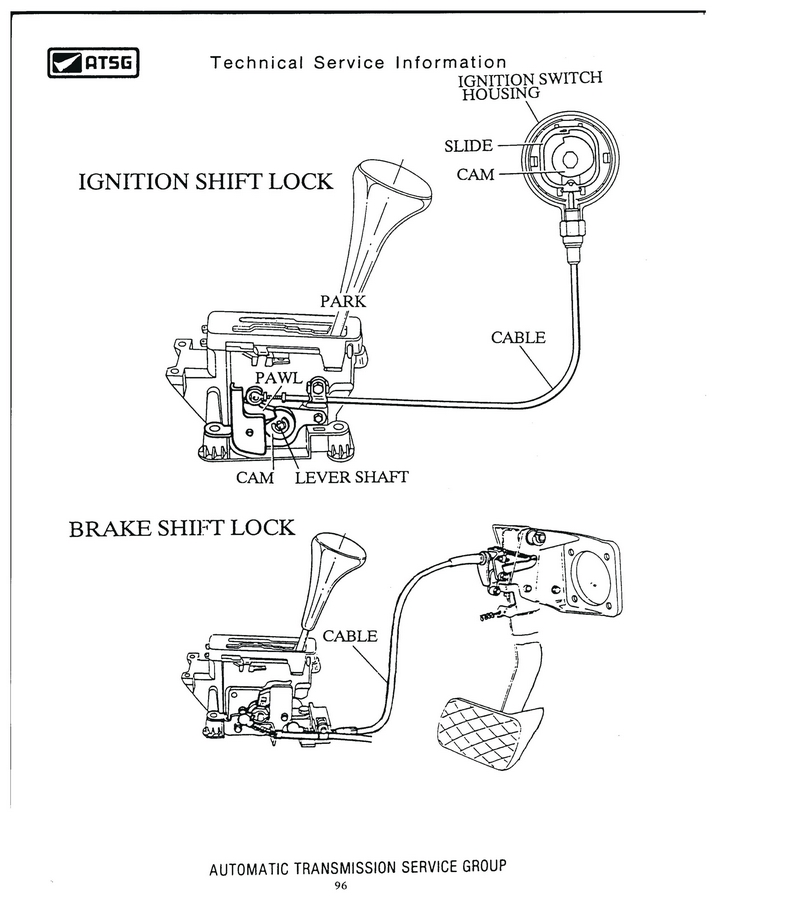 ATSG

Technical Service Information

IGNITION SWITCH HOUSING

SLIDE

CAM

IGNITION SHIFT LOCK

PARK

CABLE

PAWL

CAM

LEVER SHAFT

BRAKE SHIFT LOCK

CABLE

AUTOMATIC TRANSMISSION SERVICE GROUP

96