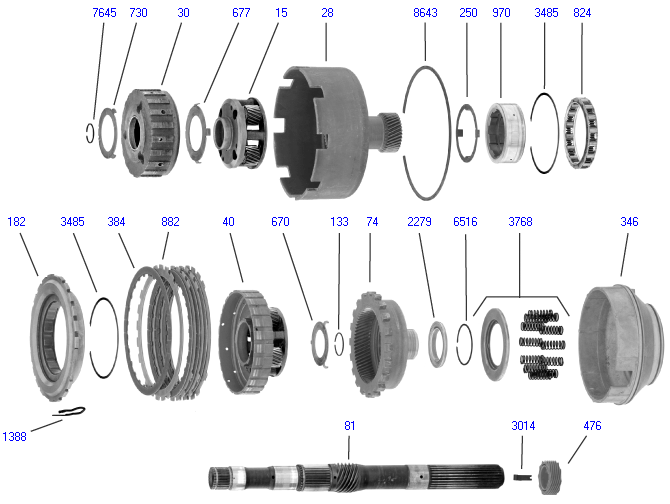 7645 730 30 677 15 28 8643 250 970 3485 824

182 3485 384 882 40 670 133 74 2279 6516 3768 346

1388

81 3014 476