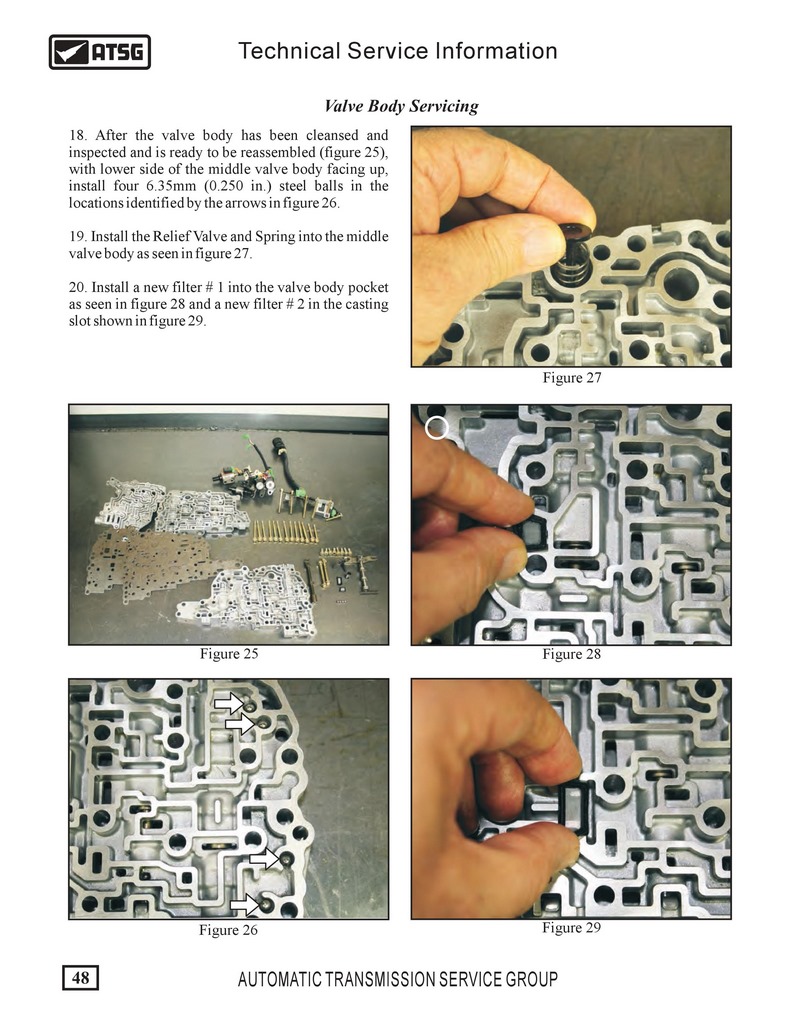 ATSG

Technical Service Information

Valve Body Servicing

18. After the valve body has been cleansed and inspected and is ready to be reassembled (figure 25), with lower side of the middle valve body facing up, install four 6.35mm (0.250 in.) steel balls in the locations identified by the arrows in figure 26.

19. Install the Relief Valve and Spring into the middle valve body as seen in figure 27.

20. Install a new filter # 1 into the valve body pocket as seen in figure 28 and a new filter # 2 in the casting slot shown in figure 29.

Figure 27

Figure 25

Figure 28

Figure 26

Figure 29

48

AUTOMATIC TRANSMISSION SERVICE GROUP