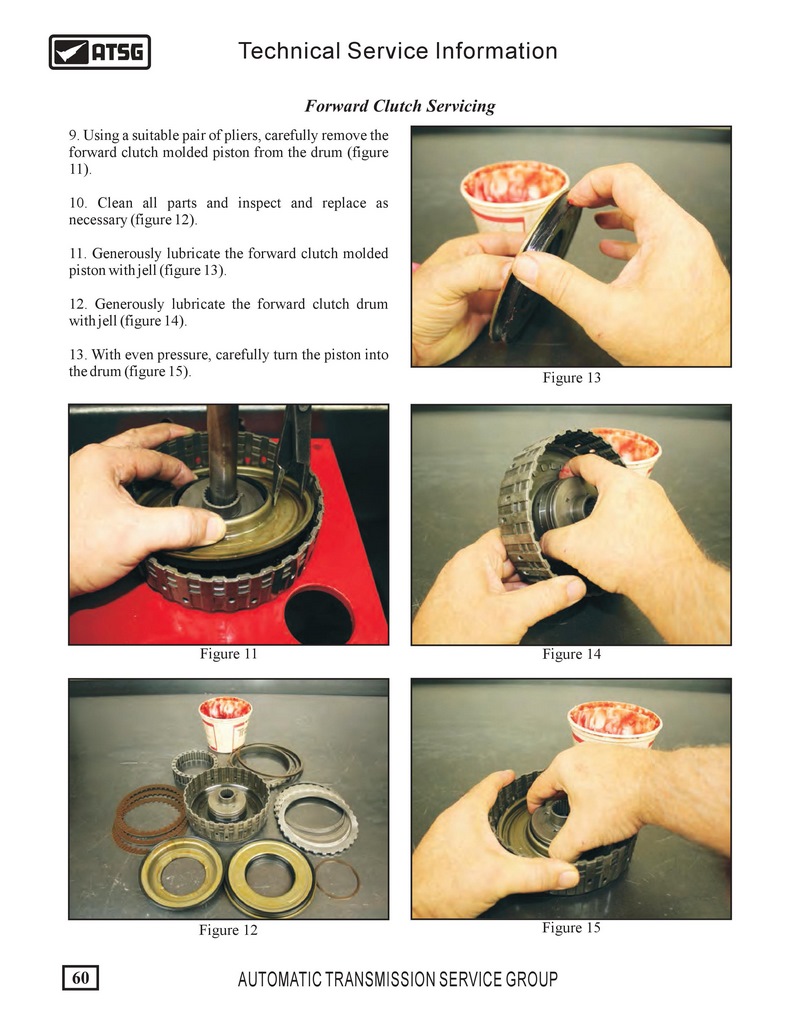 ATSG

Technical Service Information

Forward Clutch Servicing

9. Using a suitable pair of pliers, carefully remove the forward clutch molded piston from the drum (figure 11).

10. Clean all parts and inspect and replace as necessary (figure 12).

11. Generously lubricate the forward clutch molded piston with jell (figure 13).

12. Generously lubricate the forward clutch drum with jell (figure 14).

13. With even pressure, carefully turn the piston into the drum (figure 15).

Figure 13

Figure 11

Figure 14

Figure 12

Figure 15

60

AUTOMATIC TRANSMISSION SERVICE GROUP