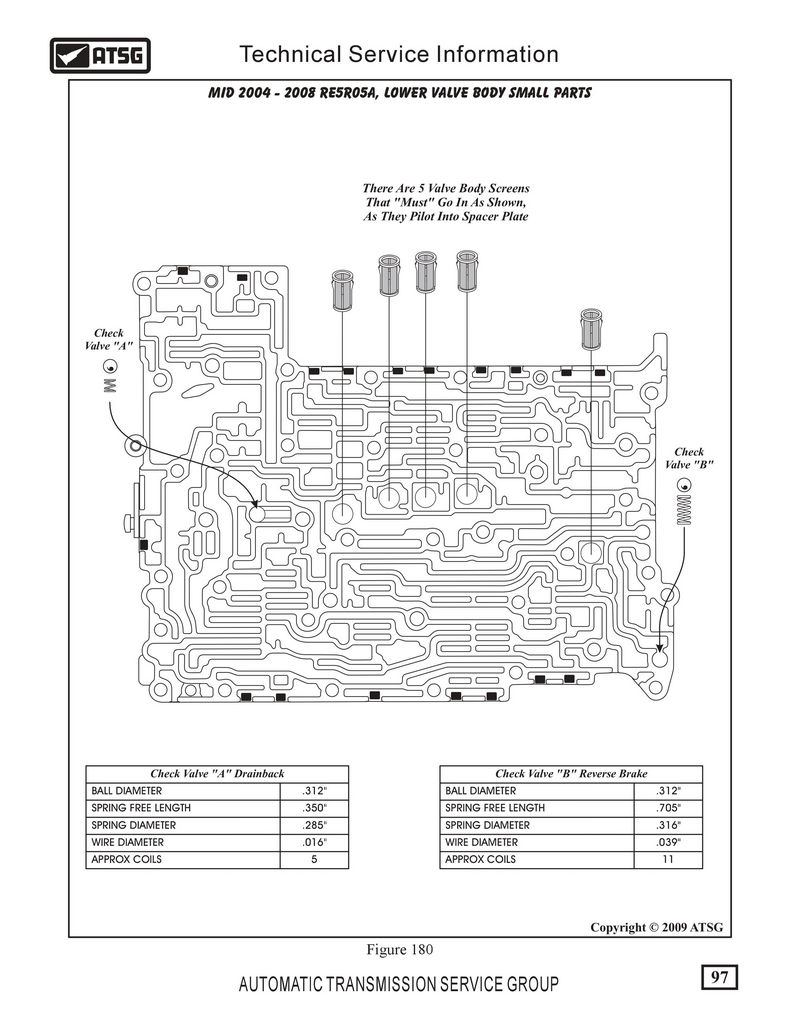 ATSG

Technical Service Information

MID 2004 - 2008 RE5R05A, LOWER VALVE BODY SMALL PARTS

There Are 5 Valve Body Screens That "Must" Go In As Shown, As They Pilot Into Spacer Plate

Check Valve "A"

Check Valve "B"

| Check Valve "A" Drainback | |
|---|---|
| BALL DIAMETER | .312" |
| SPRING FREE LENGTH | .350" |
| SPRING DIAMETER | .285" |
| WIRE DIAMETER | .016" |
| APPROX COILS | 5 |

| Check Valve "B" Reverse Brake | |
|---|---|
| BALL DIAMETER | .312" |
| SPRING FREE LENGTH | .705" |
| SPRING DIAMETER | .316" |
| WIRE DIAMETER | .039" |
| APPROX COILS | 11 |

Copyright © 2009 ATSG

Figure 180

AUTOMATIC TRANSMISSION SERVICE GROUP

97