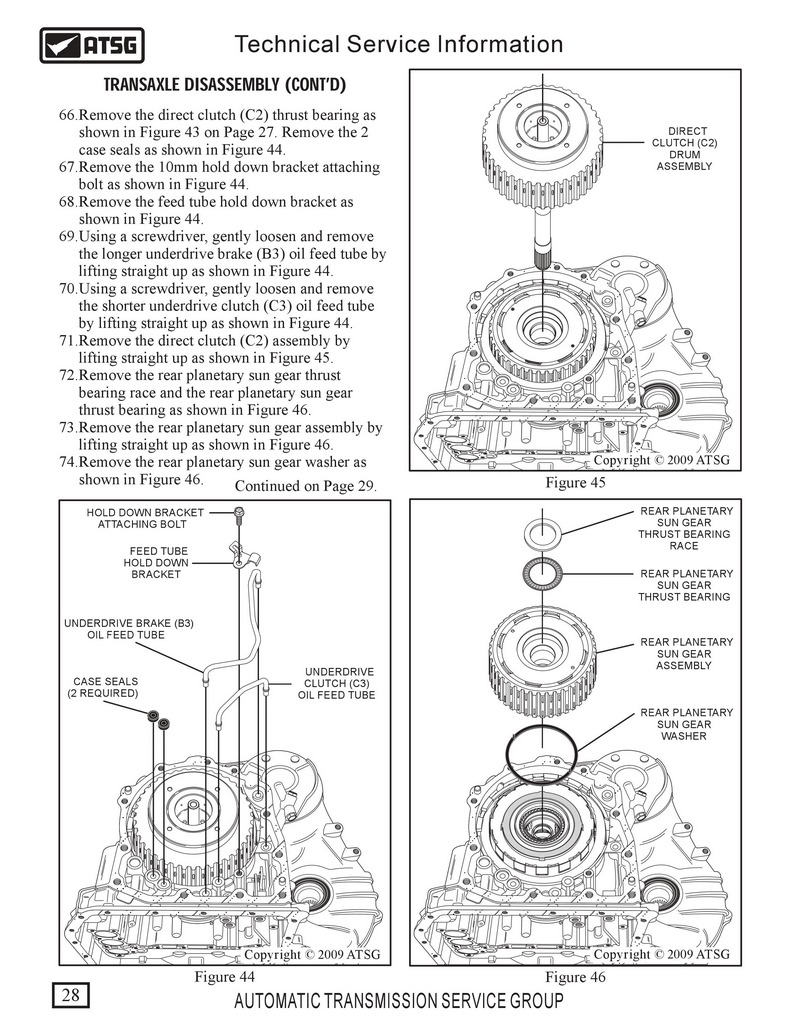 ATSG

Technical Service Information

TRANSAXLE DISASSEMBLY (CONT'D)

66.Remove the direct clutch (C2) thrust bearing as shown in Figure 43 on Page 27. Remove the 2 case seals as shown in Figure 44.
67.Remove the 10mm hold down bracket attaching bolt as shown in Figure 44.
68.Remove the feed tube hold down bracket as shown in Figure 44.
69.Using a screwdriver, gently loosen and remove the longer underdrive brake (B3) oil feed tube by lifting straight up as shown in Figure 44.
70.Using a screwdriver, gently loosen and remove the shorter underdrive clutch (C3) oil feed tube by lifting straight up as shown in Figure 44.
71.Remove the direct clutch (C2) assembly by lifting straight up as shown in Figure 45.
72.Remove the rear planetary sun gear thrust bearing race and the rear planetary sun gear thrust bearing as shown in Figure 46.
73.Remove the rear planetary sun gear assembly by lifting straight up as shown in Figure 46.
74.Remove the rear planetary sun gear washer as shown in Figure 46.

Continued on Page 29.

DIRECT CLUTCH (C2) DRUM ASSEMBLY

Copyright © 2009 ATSG

Figure 45

HOLD DOWN BRACKET ATTACHING BOLT

FEED TUBE HOLD DOWN BRACKET

UNDERDRIVE BRAKE (B3) OIL FEED TUBE

CASE SEALS (2 REQUIRED)

UNDERDRIVE CLUTCH (C3) OIL FEED TUBE

Copyright © 2009 ATSG

Figure 44

REAR PLANETARY SUN GEAR THRUST BEARING RACE

REAR PLANETARY SUN GEAR THRUST BEARING

REAR PLANETARY SUN GEAR ASSEMBLY

REAR PLANETARY SUN GEAR WASHER

Copyright © 2009 ATSG

Figure 46

28

AUTOMATIC TRANSMISSION SERVICE GROUP