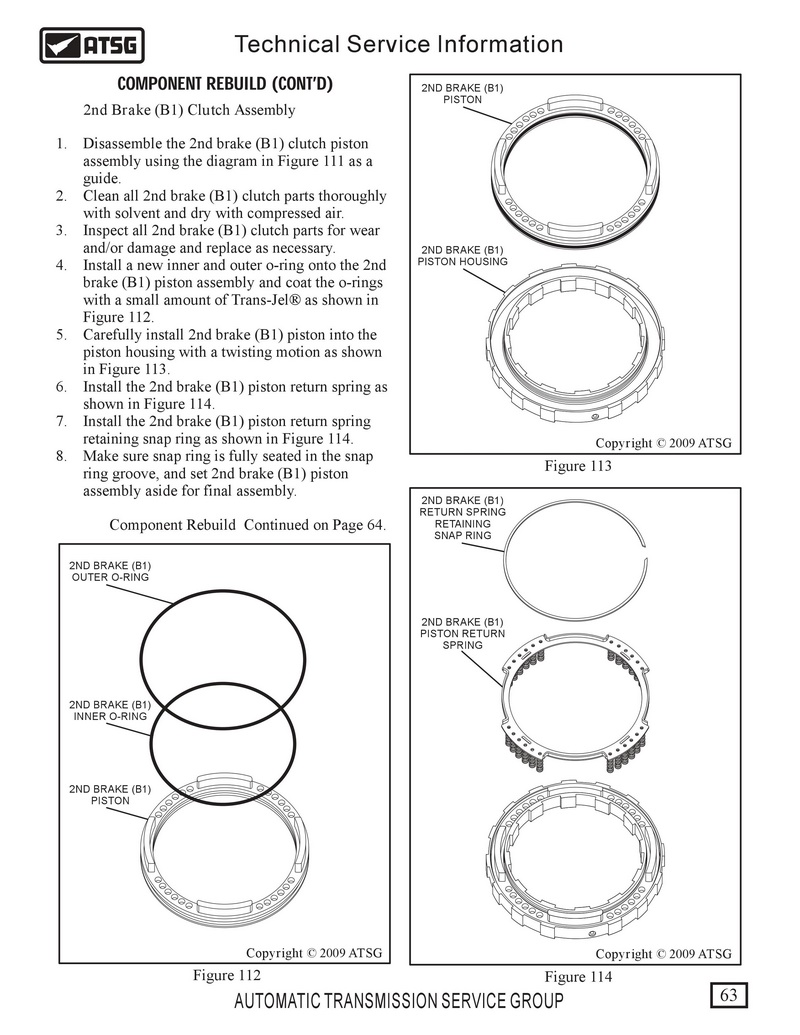 ATSG

Technical Service Information

COMPONENT REBUILD (CONT'D)

2nd Brake (B1) Clutch Assembly

1. Disassemble the 2nd brake (B1) clutch piston assembly using the diagram in Figure 111 as a guide.
2. Clean all 2nd brake (B1) clutch parts thoroughly with solvent and dry with compressed air.
3. Inspect all 2nd brake (B1) clutch parts for wear and/or damage and replace as necessary.
4. Install a new inner and outer o-ring onto the 2nd brake (B1) piston assembly and coat the o-rings with a small amount of Trans-Jel® as shown in Figure 112.
5. Carefully install 2nd brake (B1) piston into the piston housing with a twisting motion as shown in Figure 113.
6. Install the 2nd brake (B1) piston return spring as shown in Figure 114.
7. Install the 2nd brake (B1) piston return spring retaining snap ring as shown in Figure 114.
8. Make sure snap ring is fully seated in the snap ring groove, and set 2nd brake (B1) piston assembly aside for final assembly.

Component Rebuild Continued on Page 64.

2ND BRAKE (B1) OUTER O-RING

2ND BRAKE (B1) INNER O-RING

2ND BRAKE (B1) PISTON

Copyright © 2009 ATSG

Figure 112

2ND BRAKE (B1) PISTON

2ND BRAKE (B1) PISTON HOUSING

Copyright © 2009 ATSG

Figure 113

2ND BRAKE (B1) RETURN SPRING RETAINING SNAP RING

2ND BRAKE (B1) PISTON RETURN SPRING

Copyright © 2009 ATSG

Figure 114

AUTOMATIC TRANSMISSION SERVICE GROUP

63