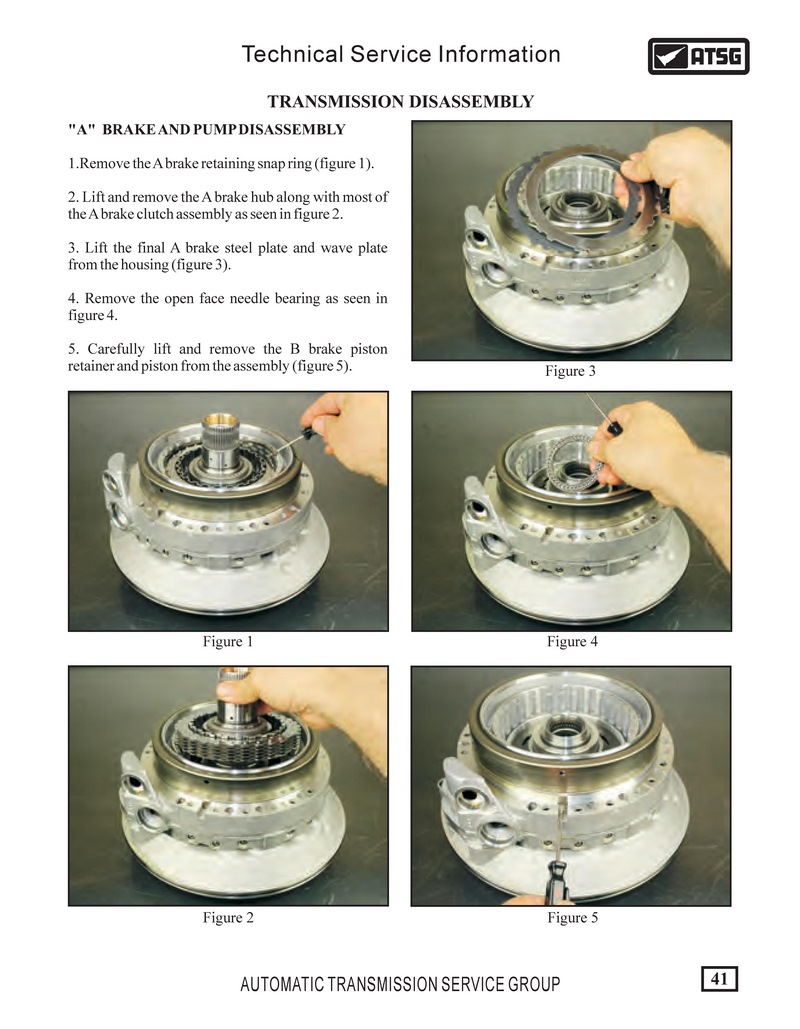 Technical Service Information

ATSG

TRANSMISSION DISASSEMBLY

"A" BRAKE AND PUMP DISASSEMBLY

1.Remove the A brake retaining snap ring (figure 1).

2. Lift and remove the A brake hub along with most of the A brake clutch assembly as seen in figure 2.

3. Lift the final A brake steel plate and wave plate from the housing (figure 3).

4. Remove the open face needle bearing as seen in figure 4.

5. Carefully lift and remove the B brake piston retainer and piston from the assembly (figure 5).

Figure 3

Figure 1

Figure 4

Figure 2

Figure 5

AUTOMATIC TRANSMISSION SERVICE GROUP

41