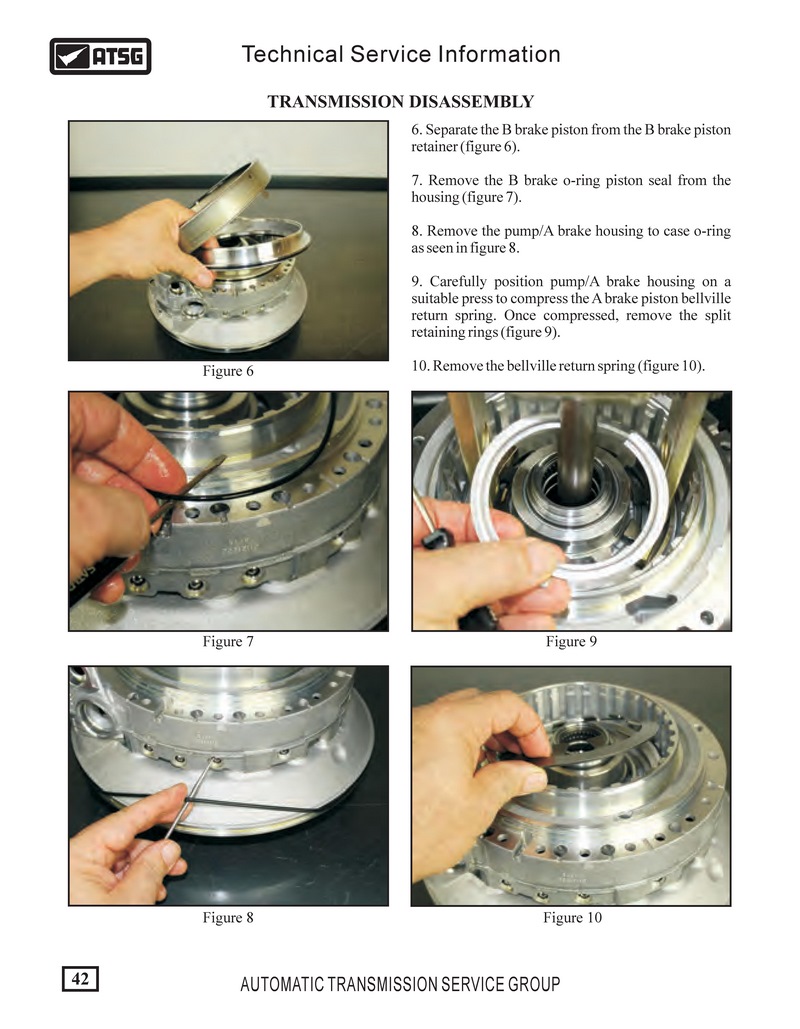 ATSG

Technical Service Information

TRANSMISSION DISASSEMBLY

6. Separate the B brake piston from the B brake piston retainer (figure 6).

7. Remove the B brake o-ring piston seal from the housing (figure 7).

8. Remove the pump/A brake housing to case o-ring as seen in figure 8.

9. Carefully position pump/A brake housing on a suitable press to compress the A brake piston bellville return spring. Once compressed, remove the split retaining rings (figure 9).

10. Remove the bellville return spring (figure 10).

Figure 6

Figure 7

Figure 9

Figure 8

Figure 10

42

AUTOMATIC TRANSMISSION SERVICE GROUP