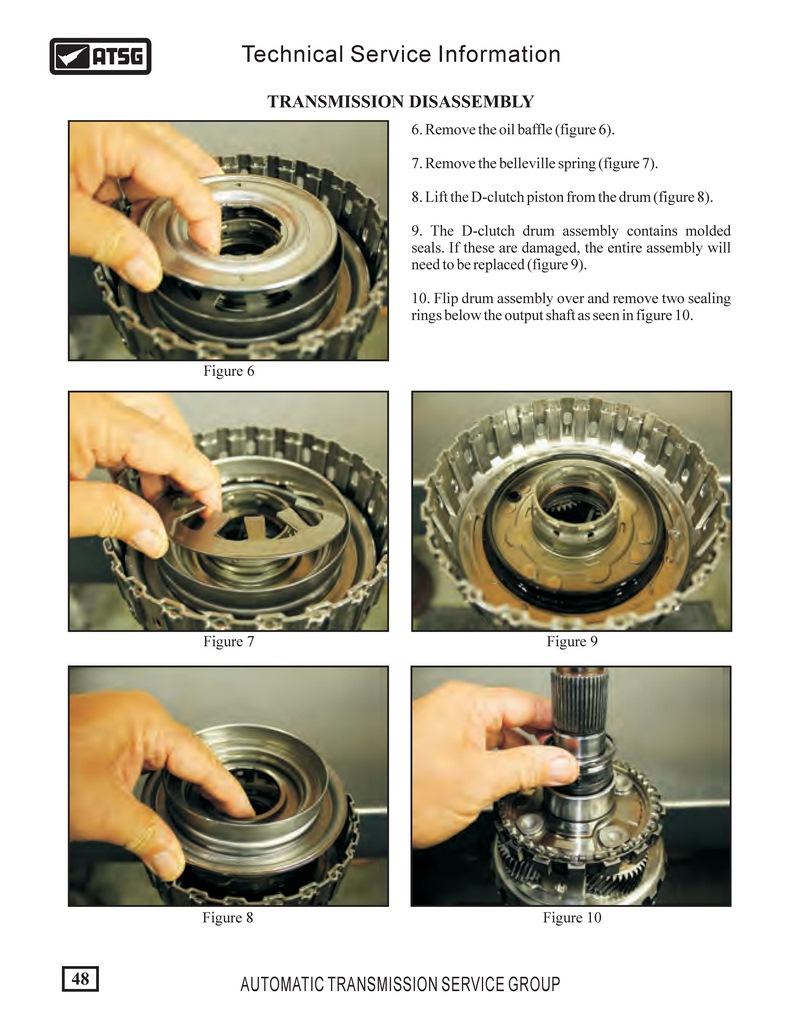 ATSG

Technical Service Information

TRANSMISSION DISASSEMBLY

6. Remove the oil baffle (figure 6).

7. Remove the belleville spring (figure 7).

8. Lift the D-clutch piston from the drum (figure 8).

9. The D-clutch drum assembly contains molded seals. If these are damaged, the entire assembly will need to be replaced (figure 9).

10. Flip drum assembly over and remove two sealing rings below the output shaft as seen in figure 10.

Figure 6

Figure 7

Figure 9

Figure 8

Figure 10

48

AUTOMATIC TRANSMISSION SERVICE GROUP