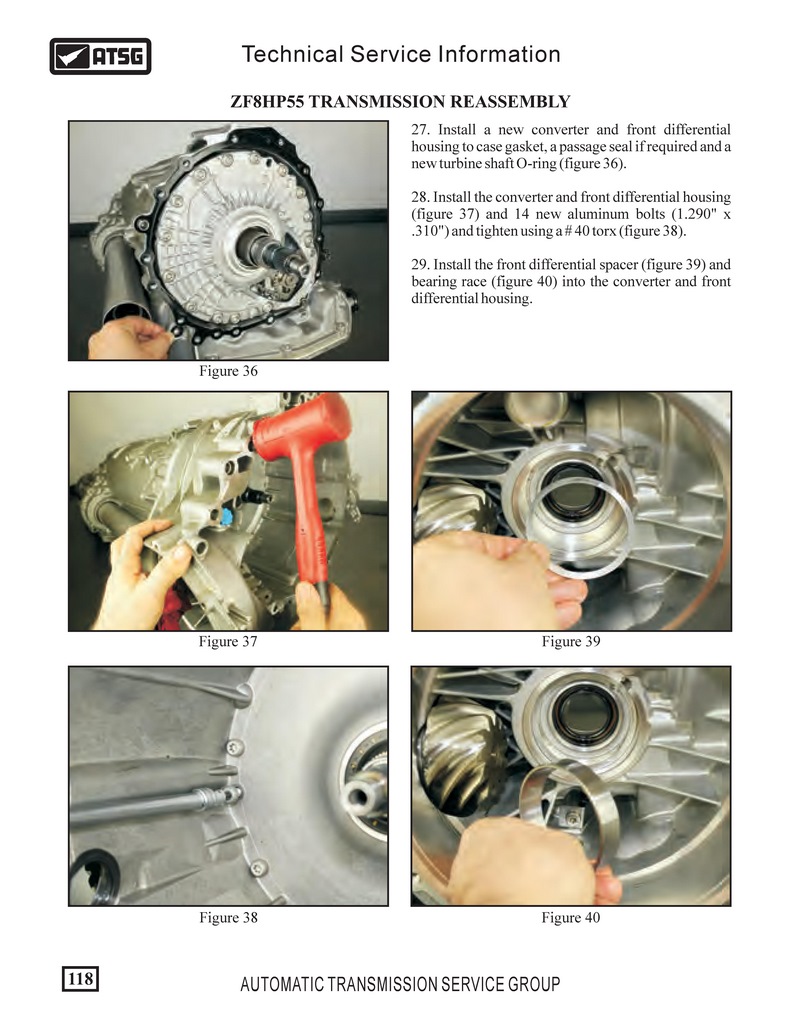 ATSG

Technical Service Information

ZF8HP55 TRANSMISSION REASSEMBLY

27. Install a new converter and front differential housing to case gasket, a passage seal if required and a new turbine shaft O-ring (figure 36).

28. Install the converter and front differential housing (figure 37) and 14 new aluminum bolts (1.290" x .310") and tighten using a # 40 torx (figure 38).

29. Install the front differential spacer (figure 39) and bearing race (figure 40) into the converter and front differential housing.

Figure 36

Figure 37

Figure 39

Figure 38

Figure 40

118

AUTOMATIC TRANSMISSION SERVICE GROUP