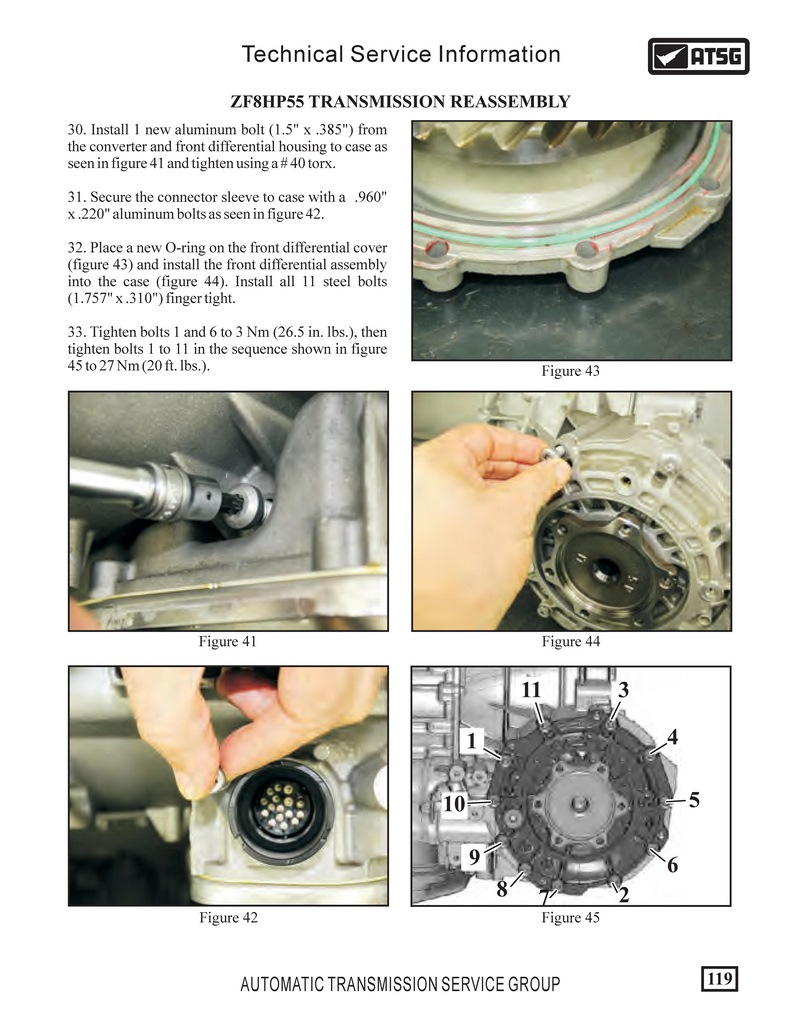 Technical Service Information

ATSG

ZF8HP55 TRANSMISSION REASSEMBLY

30. Install 1 new aluminum bolt (1.5" x .385") from the converter and front differential housing to case as seen in figure 41 and tighten using a # 40 torx.

31. Secure the connector sleeve to case with a .960" x .220" aluminum bolts as seen in figure 42.

32. Place a new O-ring on the front differential cover (figure 43) and install the front differential assembly into the case (figure 44). Install all 11 steel bolts (1.757" x .310") finger tight.

33. Tighten bolts 1 and 6 to 3 Nm (26.5 in. lbs.), then tighten bolts 1 to 11 in the sequence shown in figure 45 to 27 Nm (20 ft. lbs.).

Figure 43

Figure 41

Figure 44

11
3
1
4
10
5
9
6
8
7
2

Figure 42

Figure 45

AUTOMATIC TRANSMISSION SERVICE GROUP

119