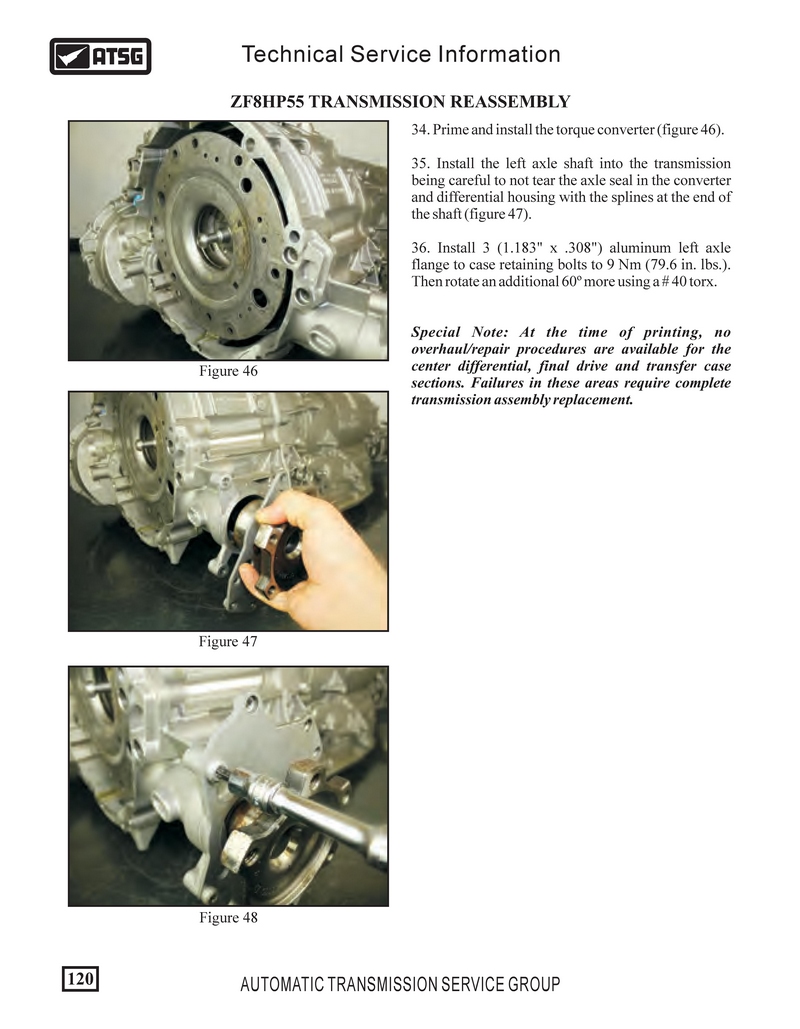 ATSG Technical Service Information

ZF8HP55 TRANSMISSION REASSEMBLY

Figure 46

Figure 47

Figure 48

34. Prime and install the torque converter (figure 46).

35. Install the left axle shaft into the transmission being careful to not tear the axle seal in the converter and differential housing with the splines at the end of the shaft (figure 47).

36. Install 3 (1.183" x .308") aluminum left axle flange to case retaining bolts to 9 Nm (79.6 in. lbs.). Then rotate an additional 60º more using a # 40 torx.

Special Note: At the time of printing, no overhaul/repair procedures are available for the center differential, final drive and transfer case sections. Failures in these areas require complete transmission assembly replacement.

120

AUTOMATIC TRANSMISSION SERVICE GROUP