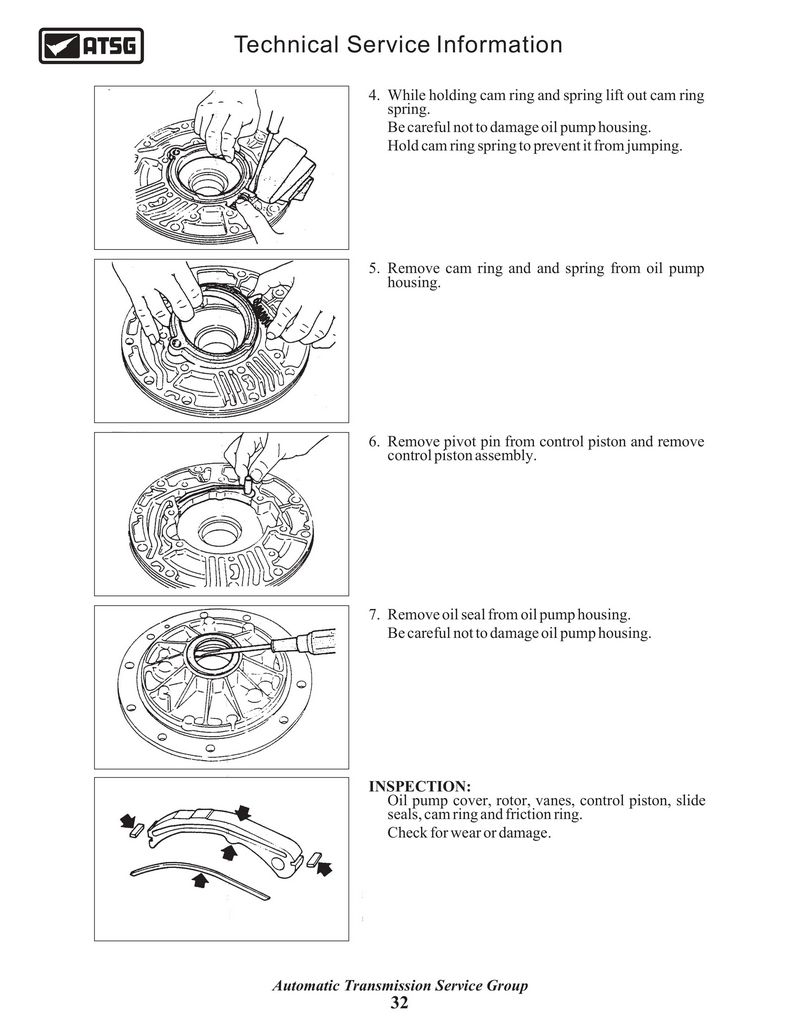 ATSG

Technical Service Information

4. While holding cam ring and spring lift out cam ring spring.
Be careful not to damage oil pump housing.
Hold cam ring spring to prevent it from jumping.

5. Remove cam ring and and spring from oil pump housing.

6. Remove pivot pin from control piston and remove control piston assembly.

7. Remove oil seal from oil pump housing.
Be careful not to damage oil pump housing.

INSPECTION:
Oil pump cover, rotor, vanes, control piston, slide seals, cam ring and friction ring.
Check for wear or damage.

Automatic Transmission Service Group
32