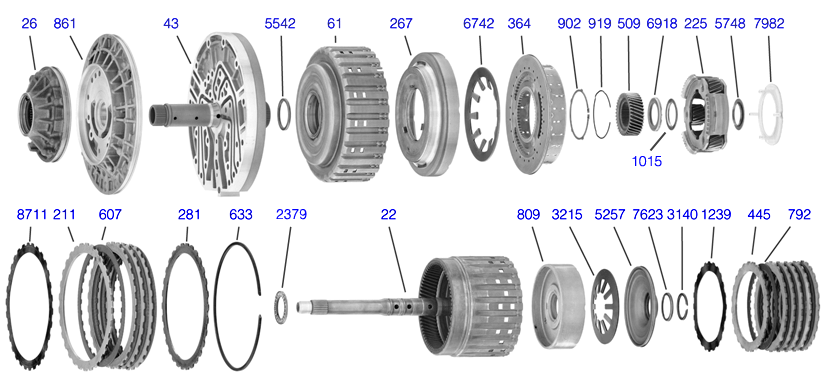 26 861 43 5542 61 267 6742 364 902 919 509 6918 225 5748 7982

1015

8711 211 607 281 633 2379 22 809 3215 5257 7623 3140 1239 445 792