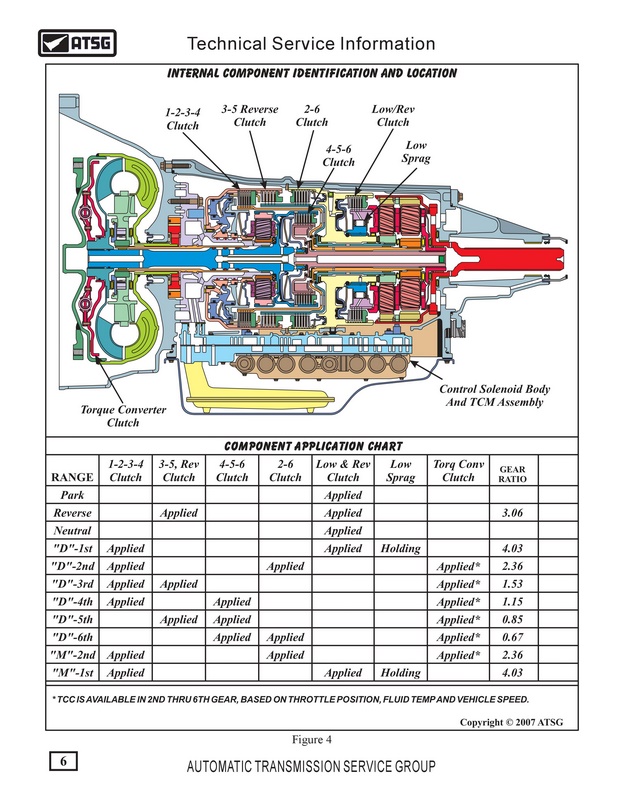 ATSG

Technical Service Information

INTERNAL COMPONENT IDENTIFICATION AND LOCATION

1-2-3-4 Clutch

3-5 Reverse Clutch

2-6 Clutch

Low/Rev Clutch

4-5-6 Clutch

Low Sprag

Control Solenoid Body And TCM Assembly

Torque Converter Clutch

COMPONENT APPLICATION CHART

| RANGE | 1-2-3-4 Clutch | 3-5, Rev Clutch | 4-5-6 Clutch | 2-6 Clutch | Low & Rev Clutch | Low Sprag | Torq Conv Clutch | GEAR RATIO | |
|---|---|---|---|---|---|---|---|---|---|
| Park | | | | | Applied | | | | |
| Reverse | | Applied | | | Applied | | | 3.06 | |
| Neutral | | | | | Applied | | | | |
| "D"-1st | Applied | | | | Applied | Holding | | 4.03 | |
| "D"-2nd | Applied | | | Applied | | | Applied* | 2.36 | |
| "D"-3rd | Applied | Applied | | | | | Applied* | 1.53 | |
| "D"-4th | Applied | | Applied | | | | Applied* | 1.15 | |
| "D"-5th | | Applied | Applied | | | | Applied* | 0.85 | |
| "D"-6th | | | Applied | Applied | | | Applied* | 0.67 | |
| "M"-2nd | Applied | | | Applied | | | Applied* | 2.36 | |
| "M"-1st | Applied | | | | Applied | Holding | | 4.03 | |

* TCC IS AVAILABLE IN 2ND THRU 6TH GEAR, BASED ON THROTTLE POSITION, FLUID TEMP AND VEHICLE SPEED.

Copyright © 2007 ATSG

Figure 4

6

AUTOMATIC TRANSMISSION SERVICE GROUP