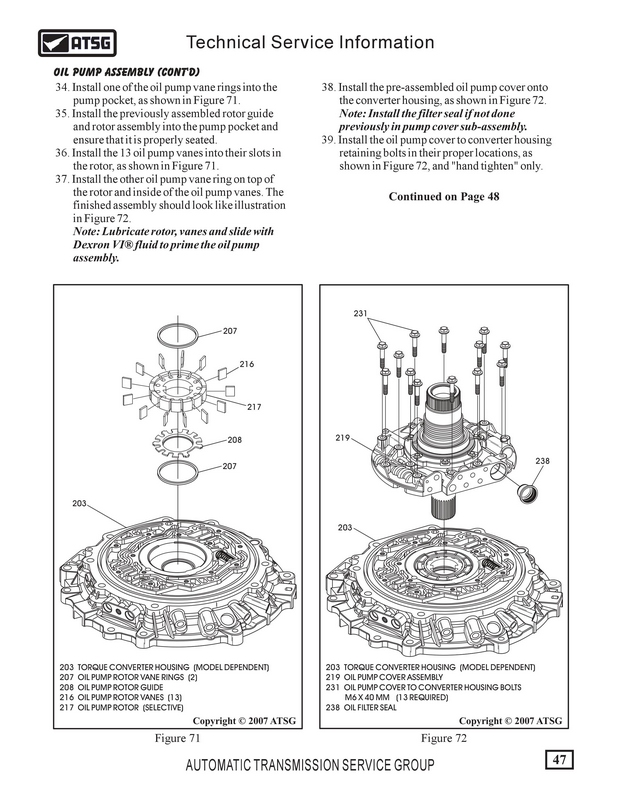 ATSG

Technical Service Information

OIL PUMP ASSEMBLY (CONT'D)

34. Install one of the oil pump vane rings into the pump pocket, as shown in Figure 71.
35. Install the previously assembled rotor guide and rotor assembly into the pump pocket and ensure that it is properly seated.
36. Install the 13 oil pump vanes into their slots in the rotor, as shown in Figure 71.
37. Install the other oil pump vane ring on top of the rotor and inside of the oil pump vanes. The finished assembly should look like illustration in Figure 72.
Note: Lubricate rotor, vanes and slide with Dexron VI® fluid to prime the oil pump assembly.

38. Install the pre-assembled oil pump cover onto the converter housing, as shown in Figure 72.
Note: Install the filter seal if not done previously in pump cover sub-assembly.
39. Install the oil pump cover to converter housing retaining bolts in their proper locations, as shown in Figure 72, and "hand tighten" only.

Continued on Page 48

207
216
217
208
207
203

203 TORQUE CONVERTER HOUSING (MODEL DEPENDENT)
207 OIL PUMP ROTOR VANE RINGS (2)
208 OIL PUMP ROTOR GUIDE
216 OIL PUMP ROTOR VANES (13)
217 OIL PUMP ROTOR (SELECTIVE)

Copyright © 2007 ATSG

Figure 71

231
219
238
203

203 TORQUE CONVERTER HOUSING (MODEL DEPENDENT)
219 OIL PUMP COVER ASSEMBLY
231 OIL PUMP COVER TO CONVERTER HOUSING BOLTS M6 X 40 MM (13 REQUIRED)
238 OIL FILTER SEAL

Copyright © 2007 ATSG

Figure 72

AUTOMATIC TRANSMISSION SERVICE GROUP

47