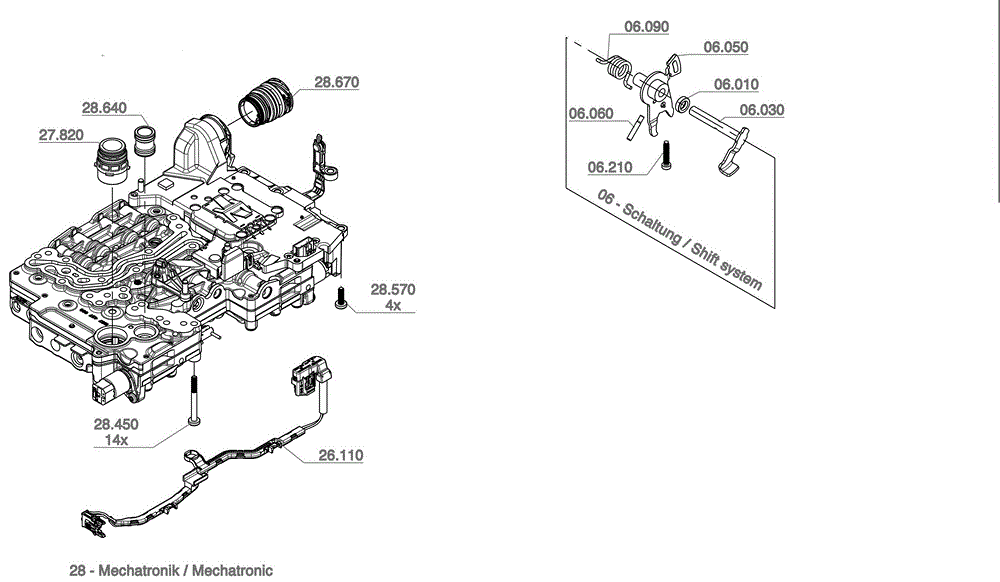 28.670
28.640
27.820
28.570
4x
28.450
14x
26.110
28 - Mechatronik / Mechatronic

06.090
06.050
06.010
06.060
06.030
06.210
06 - Schaltung / Shift system