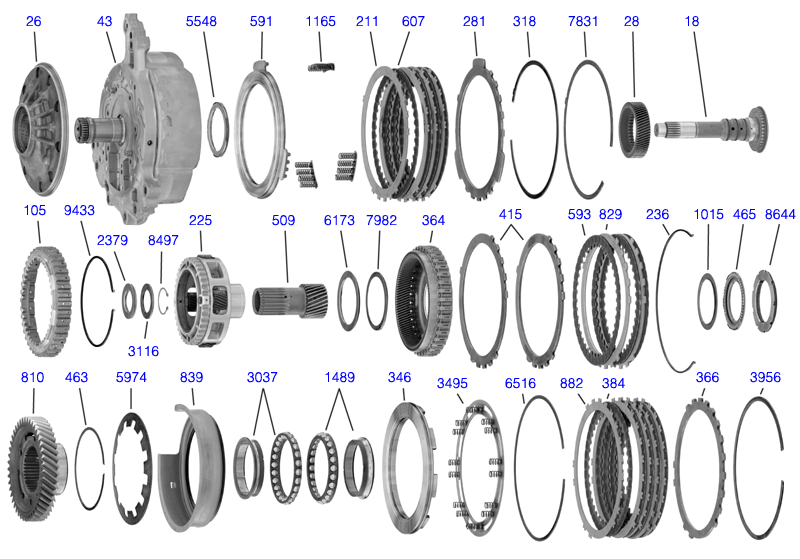 26 43 5548 591 1165 211 607 281 318 7831 28 18

105 9433 2379 8497 225 509 6173 7982 364 415 593 829 236 1015 465 8644

3116

810 463 5974 839 3037 1489 346 3495 6516 882 384 366 3956