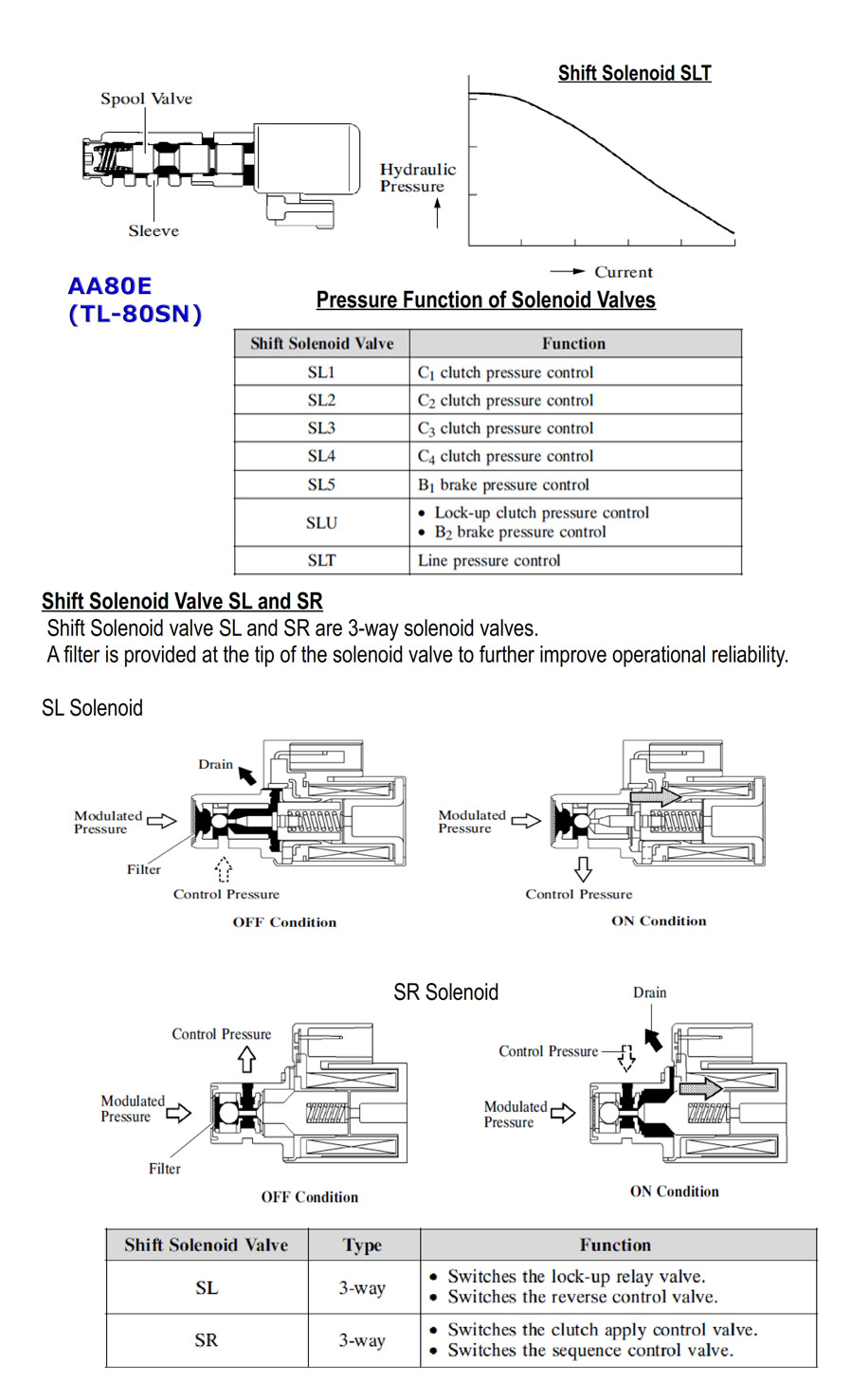 Spool Valve

Sleeve

Shift Solenoid SLT

Hydraulic Pressure

Current

AA80E (TL-80SN)

Pressure Function of Solenoid Valves

| Shift Solenoid Valve | Function |
|---|---|
| SL1 | $C_1$ clutch pressure control |
| SL2 | $C_2$ clutch pressure control |
| SL3 | $C_3$ clutch pressure control |
| SL4 | $C_4$ clutch pressure control |
| SL5 | $B_1$ brake pressure control |
| SLU | • Lock-up clutch pressure control • $B_2$ brake pressure control |
| SLT | Line pressure control |

Shift Solenoid Valve SL and SR

Shift Solenoid valve SL and SR are 3-way solenoid valves.
A filter is provided at the tip of the solenoid valve to further improve operational reliability.

SL Solenoid

Drain

Modulated Pressure

Filter

Control Pressure

OFF Condition

Modulated Pressure

Control Pressure

ON Condition

SR Solenoid

Control Pressure

Modulated Pressure

Filter

OFF Condition

Drain

Control Pressure

Modulated Pressure

ON Condition

| Shift Solenoid Valve | Type | Function |
|---|---|---|
| SL | 3-way | • Switches the lock-up relay valve. • Switches the reverse control valve. |
| SR | 3-way | • Switches the clutch apply control valve. • Switches the sequence control valve. |