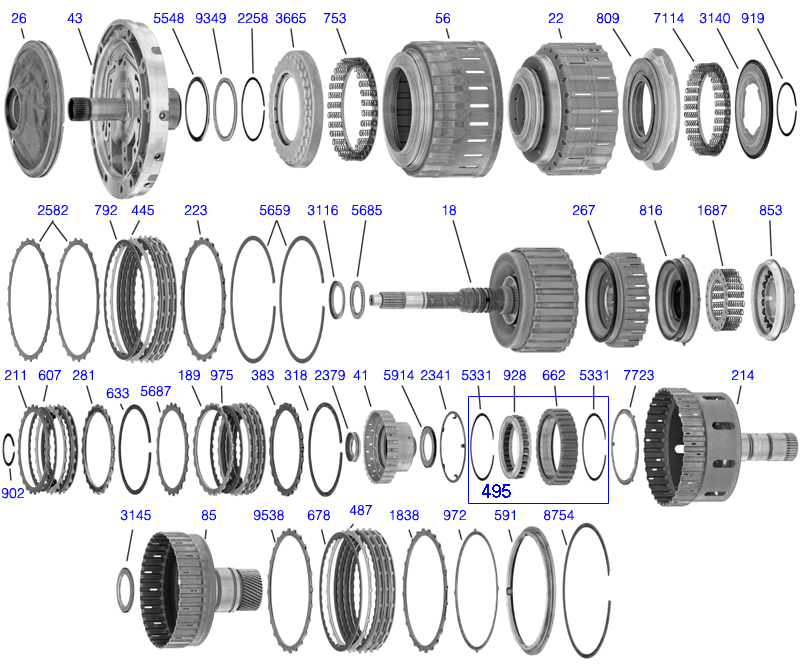 26 43 5548 9349 2258 3665 753 56 22 809 7114 3140 919

2582 792 445 223 5659 3116 5685 18 267 816 1687 853

211 607 281 633 5687 189 975 383 318 2379 41 5914 2341 5331 928 662 5331 7723 214

902

495

3145 85 9538 678 487 1838 972 591 8754