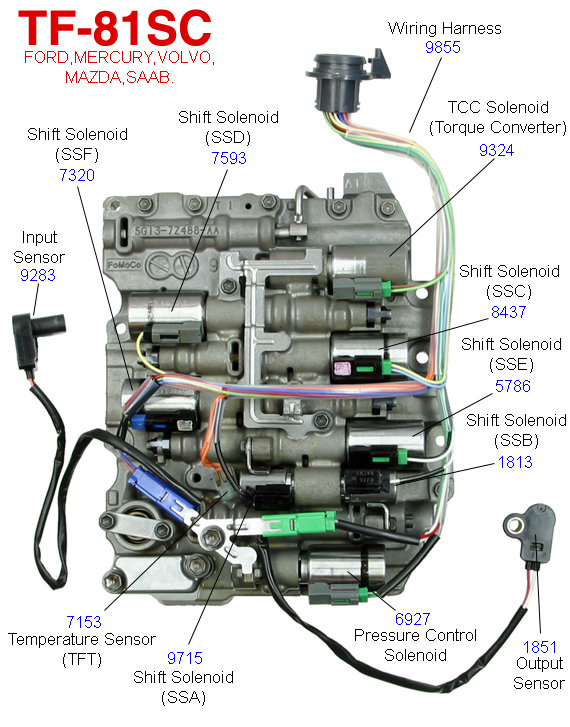 TF-81SC
FORD,MERCURY,VOLVO, MAZDA,SAAB.

Wiring Harness
9855

TCC Solenoid
(Torque Converter)
9324

Shift Solenoid
(SSD)
7593

Shift Solenoid
(SSF)
7320

Input
Sensor
9283

5G13-7Z488-AA

FoMoCo

Shift Solenoid
(SSC)
8437

Shift Solenoid
(SSE)
5786

Shift Solenoid
(SSB)
1813

7153
Temperature Sensor
(TFT)

9715
Shift Solenoid
(SSA)

6927
Pressure Control
Solenoid

1851
Output
Sensor