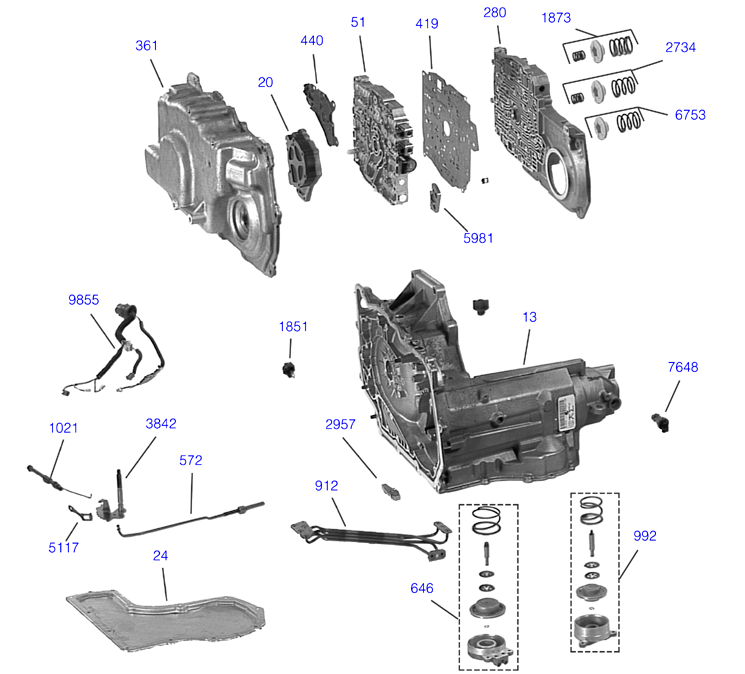 361
20
440
51
419
280
1873
2734
6753
5981
9855
1851
13
7648
1021
3842
572
2957
912
5117
24
646
992