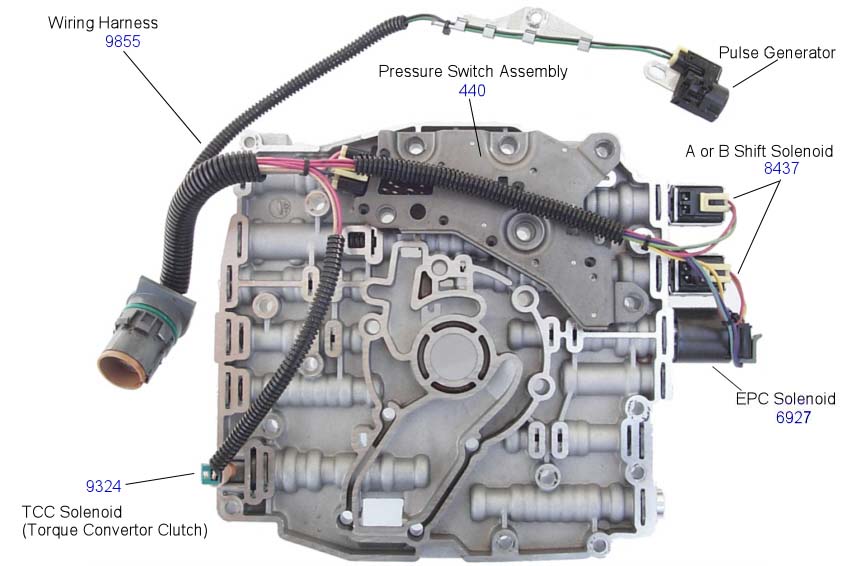 Wiring Harness
9855

Pressure Switch Assembly
440

Pulse Generator

A or B Shift Solenoid
8437

EPC Solenoid
6927

9324

TCC Solenoid
(Torque Convertor Clutch)