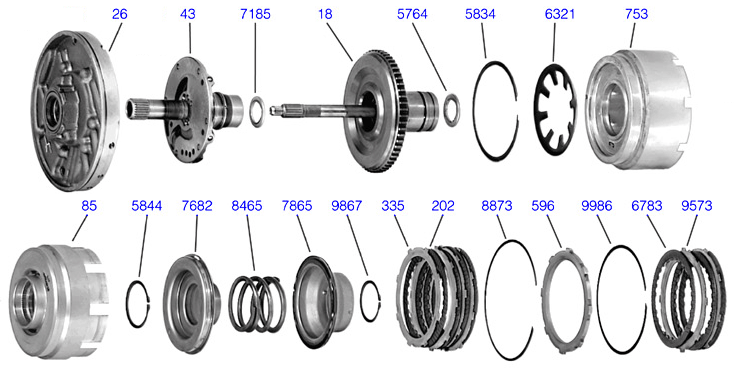 26 43 7185 18 5764 5834 6321 753

85 5844 7682 8465 7865 9867 335 202 8873 596 9986 6783 9573