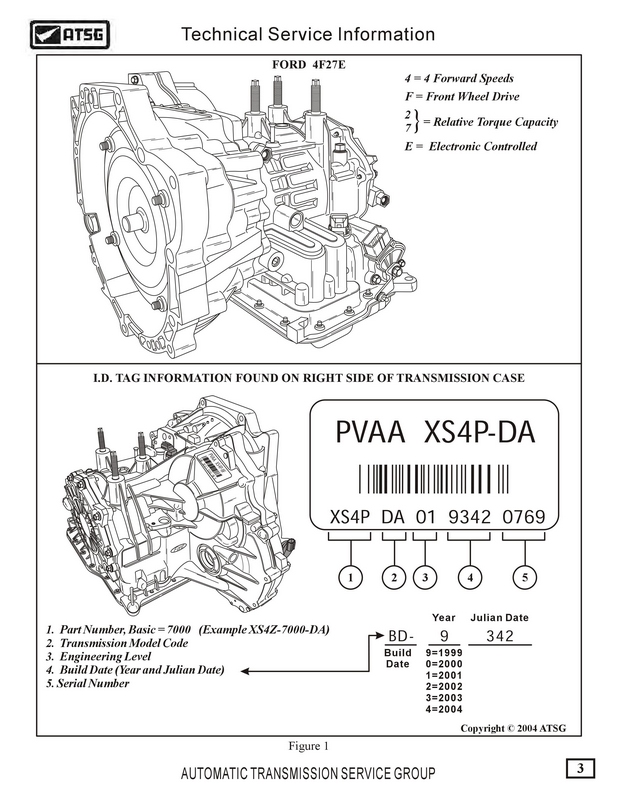 ATSG

Technical Service Information

FORD 4F27E

4 = 4 Forward Speeds
F = Front Wheel Drive
2
7 } = Relative Torque Capacity
E = Electronic Controlled

I.D. TAG INFORMATION FOUND ON RIGHT SIDE OF TRANSMISSION CASE

PVAA XS4P-DA

XS4P DA 01 9342 0769

1 2 3 4 5

1. Part Number, Basic = 7000 (Example XS4Z-7000-DA)
2. Transmission Model Code
3. Engineering Level
4. Build Date (Year and Julian Date)
5. Serial Number

Year Julian Date
BD- 9 342
Build Date
9=1999
0=2000
1=2001
2=2002
3=2003
4=2004

Copyright © 2004 ATSG

Figure 1

AUTOMATIC TRANSMISSION SERVICE GROUP

3