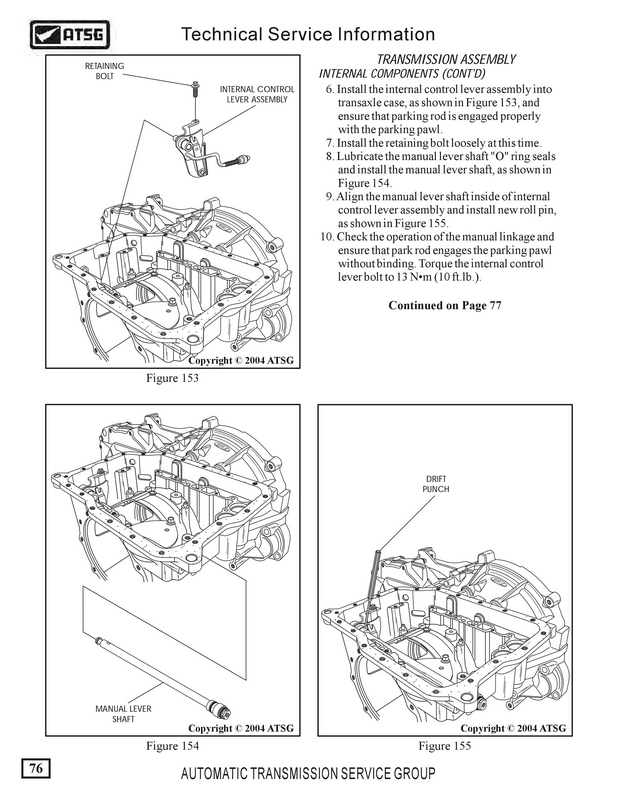 ATSG

Technical Service Information

RETAINING BOLT

INTERNAL CONTROL LEVER ASSEMBLY

Copyright © 2004 ATSG

Figure 153

TRANSMISSION ASSEMBLY
INTERNAL COMPONENTS (CONT'D)

6. Install the internal control lever assembly into transaxle case, as shown in Figure 153, and ensure that parking rod is engaged properly with the parking pawl.
7. Install the retaining bolt loosely at this time.
8. Lubricate the manual lever shaft "O" ring seals and install the manual lever shaft, as shown in Figure 154.
9. Align the manual lever shaft inside of internal control lever assembly and install new roll pin, as shown in Figure 155.
10. Check the operation of the manual linkage and ensure that park rod engages the parking pawl without binding. Torque the internal control lever bolt to 13 N•m (10 ft.lb.).

Continued on Page 77

MANUAL LEVER SHAFT

Copyright © 2004 ATSG

Figure 154

DRIFT PUNCH

Copyright © 2004 ATSG

Figure 155

76

AUTOMATIC TRANSMISSION SERVICE GROUP