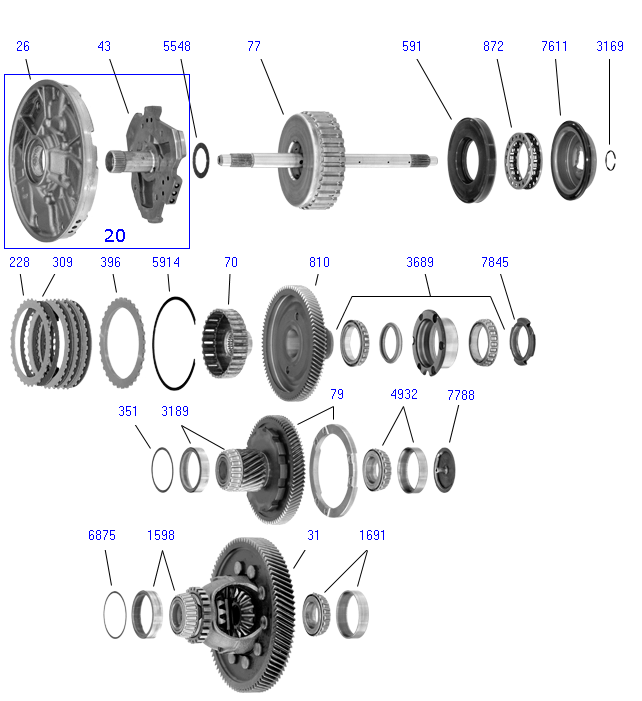 26 43 5548 77 591 872 7611 3169

20

228 309 396 5914 70 810 3689 7845

351 3189 79 4932 7788

6875 1598 31 1691